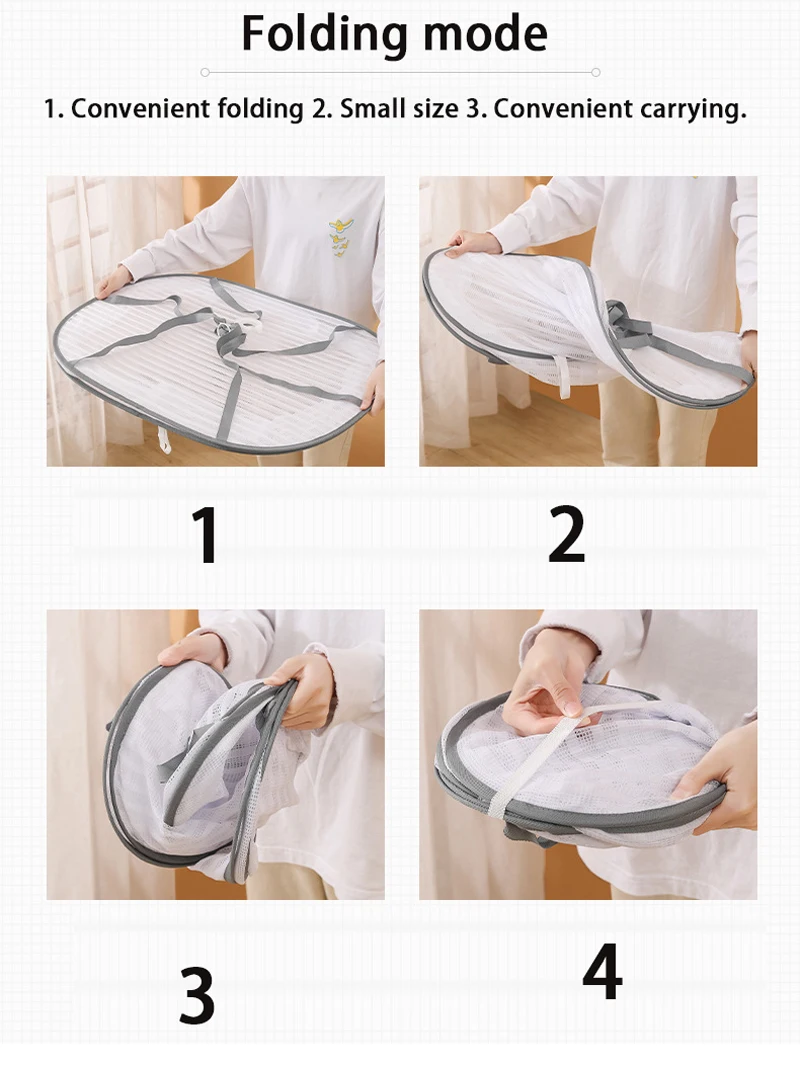 Folding mode

1. Convenient folding 2. Small size 3. Convenient carrying.

1

2

3

4