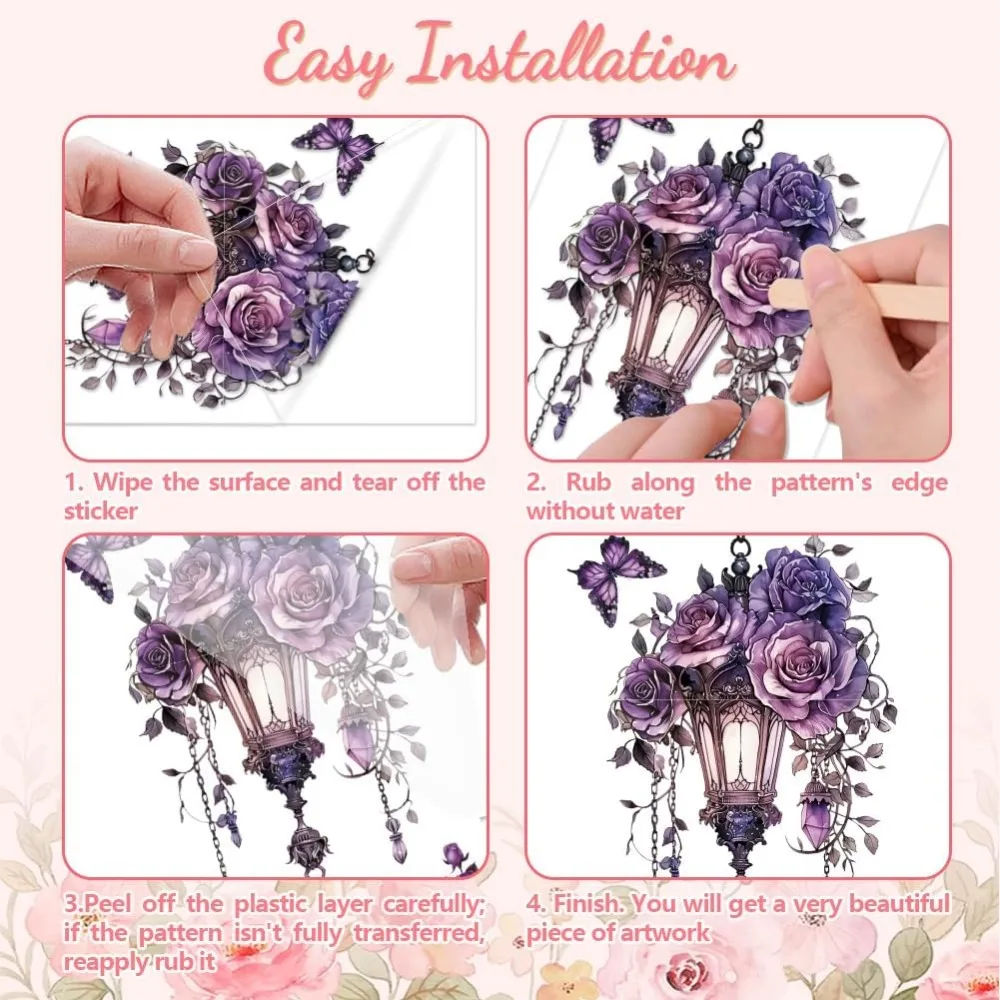 Easy Installation

1. Wipe the surface and tear off the sticker

2. Rub along the pattern's edge without water

3.Peel off the plastic layer carefully; if the pattern isn't fully transferred, reapply rub it

4. Finish. You will get a very beautiful piece of artwork