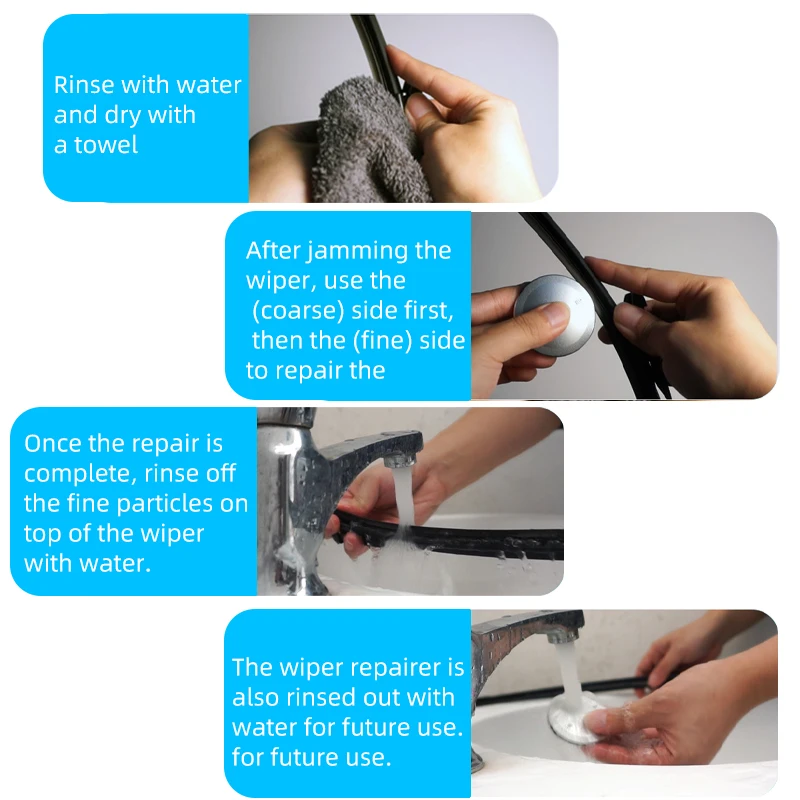 Rinse with water and dry with a towel

After jamming the wiper, use the (coarse) side first, then the (fine) side to repair the

Once the repair is complete, rinse off the fine particles on top of the wiper with water.

The wiper repairer is also rinsed out with water for future use. for future use.