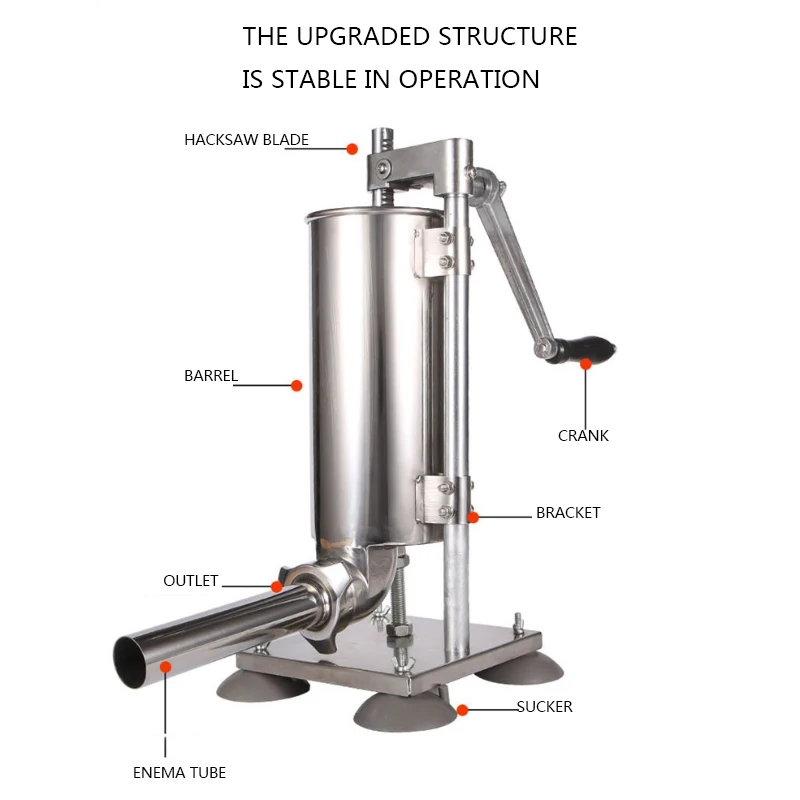 THE UPGRADED STRUCTURE
IS STABLE IN OPERATION

HACKSAW BLADE

BARREL

CRANK

BRACKET

OUTLET

SUCKER

ENEMA TUBE