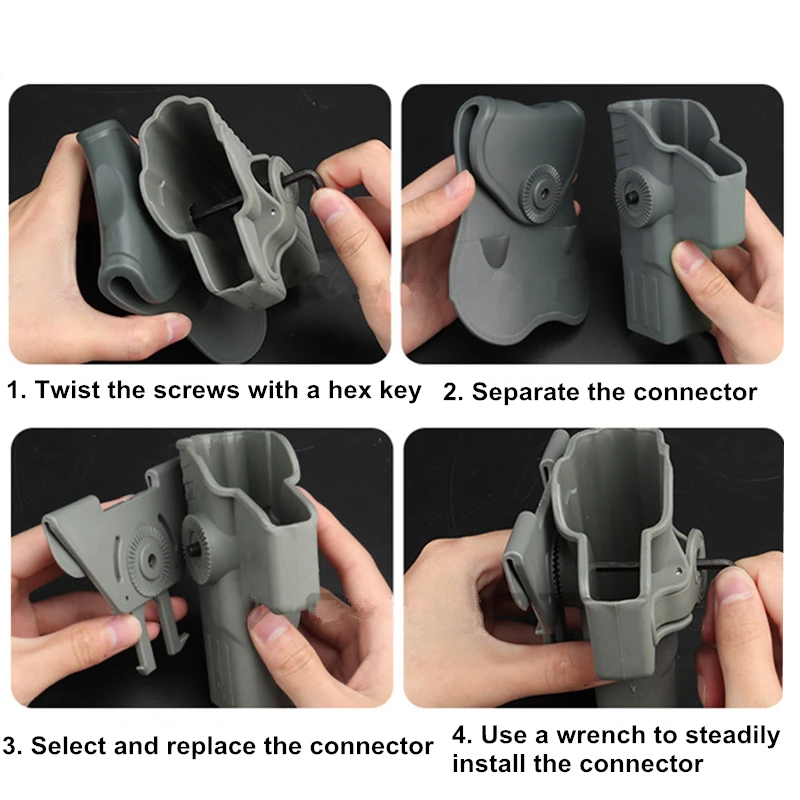 1. Twist the screws with a hex key

2. Separate the connector

3. Select and replace the connector

4. Use a wrench to steadily install the connector