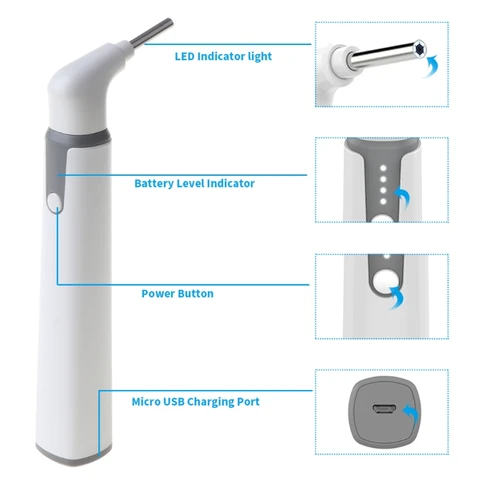 LED Indicator light

Battery Level Indicator

Power Button

Micro USB Charging Port