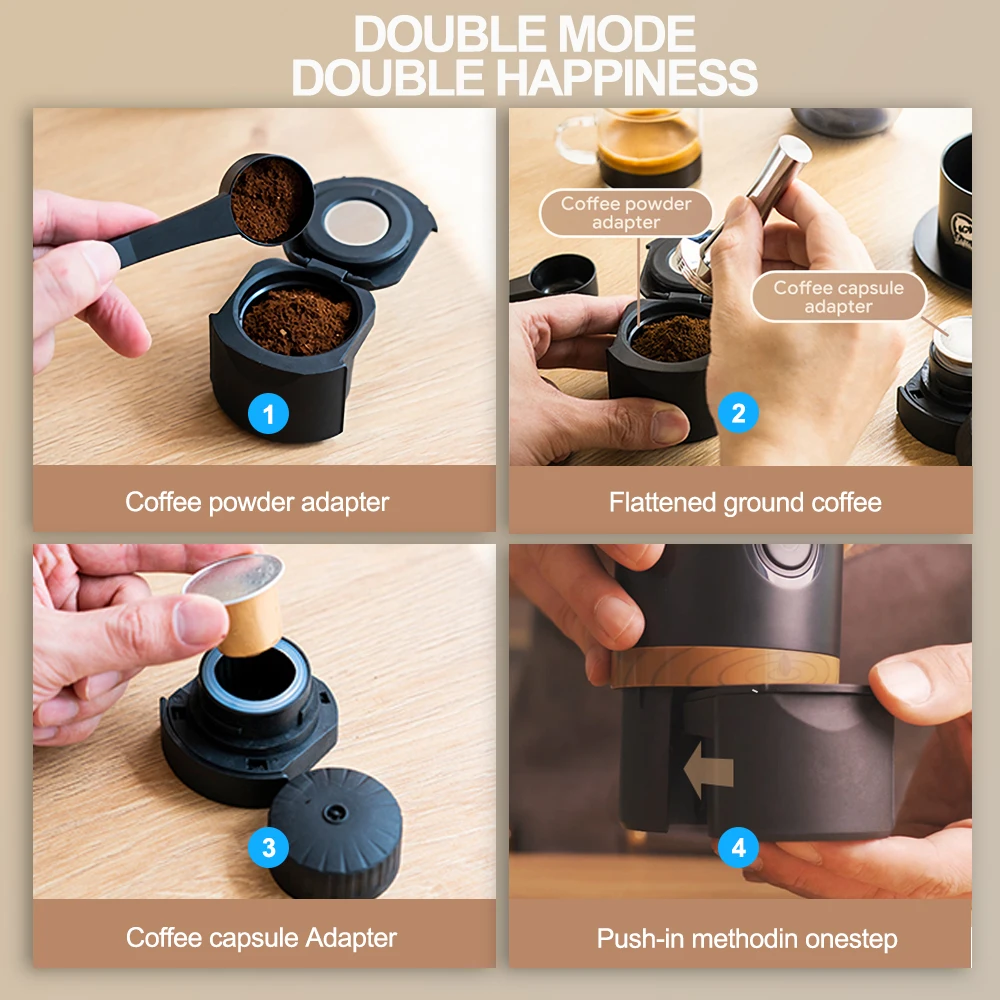 DOUBLE MODE
DOUBLE HAPPINESS

1

Coffee powder adapter

Coffee powder adapter

Coffee capsule adapter

2

Flattened ground coffee

3

Coffee capsule Adapter

4

Push-in methodin onestep