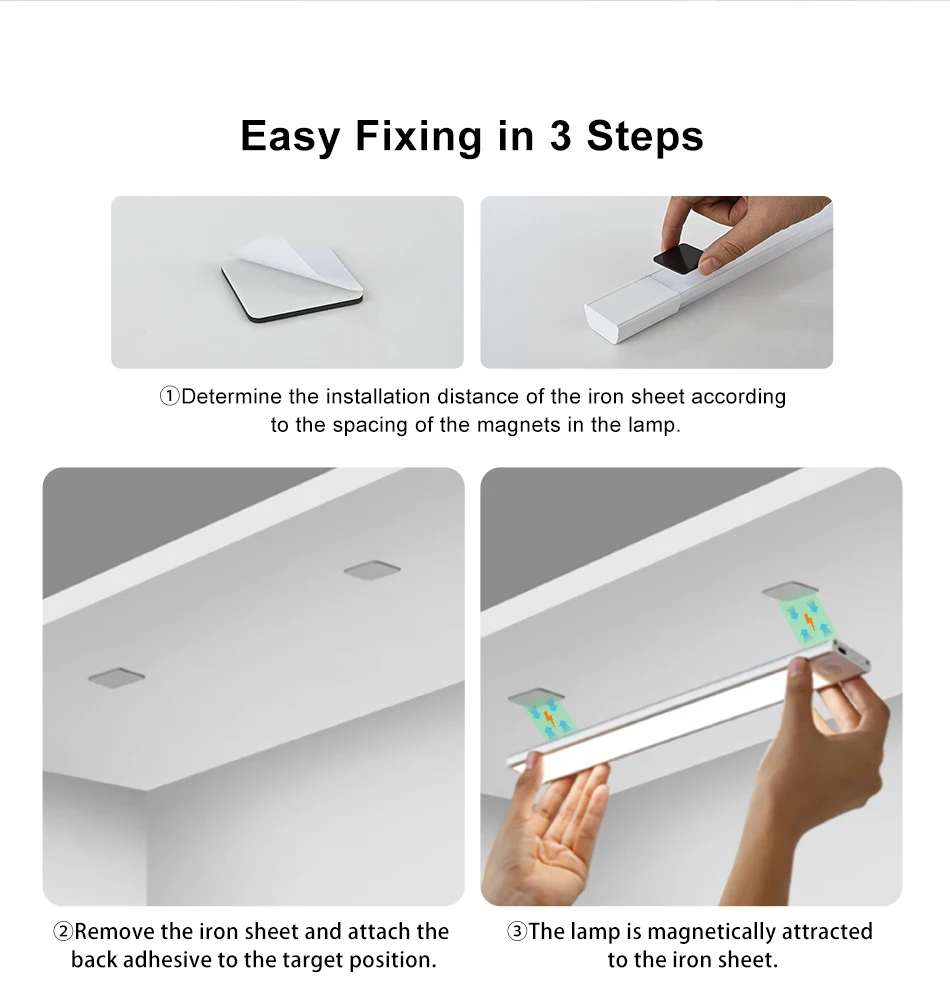 Easy Fixing in 3 Steps

①Determine the installation distance of the iron sheet according to the spacing of the magnets in the lamp.

②Remove the iron sheet and attach the back adhesive to the target position.

③The lamp is magnetically attracted to the iron sheet.