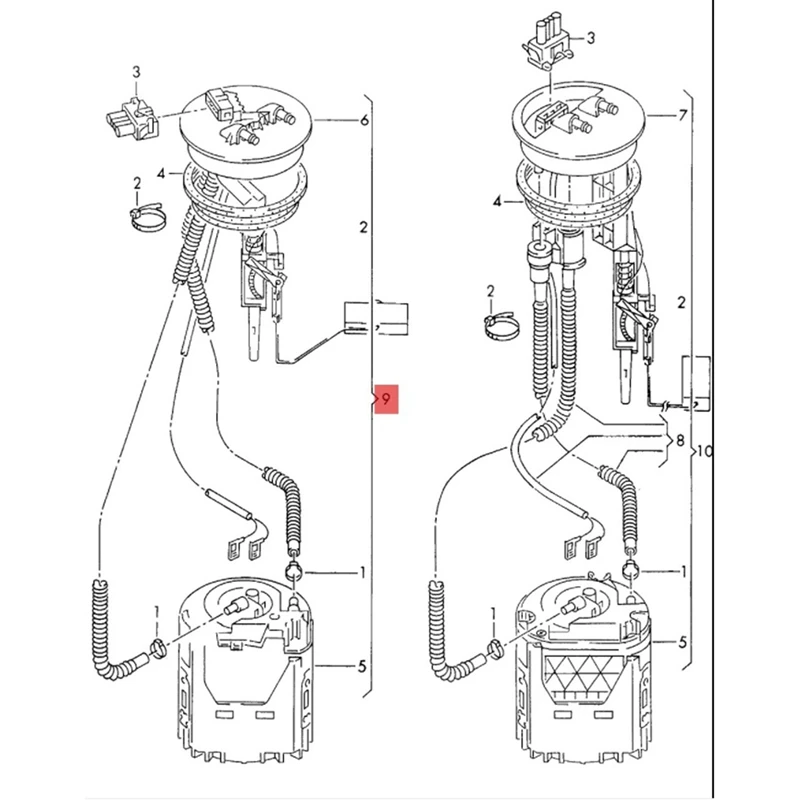 3
6
4
2
2
9
1
1
5
3
7
4
2
2
8
10
1
1
5