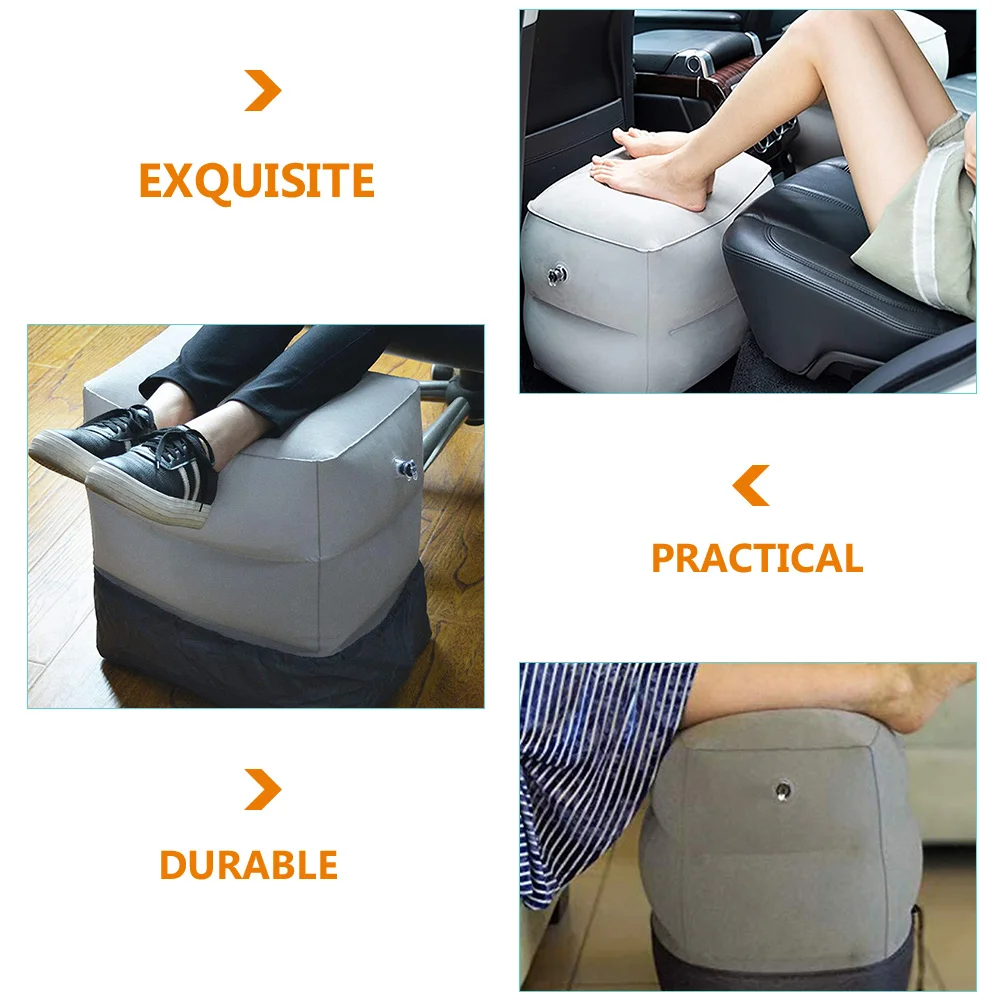 EXQUISITE

PRACTICAL

DURABLE