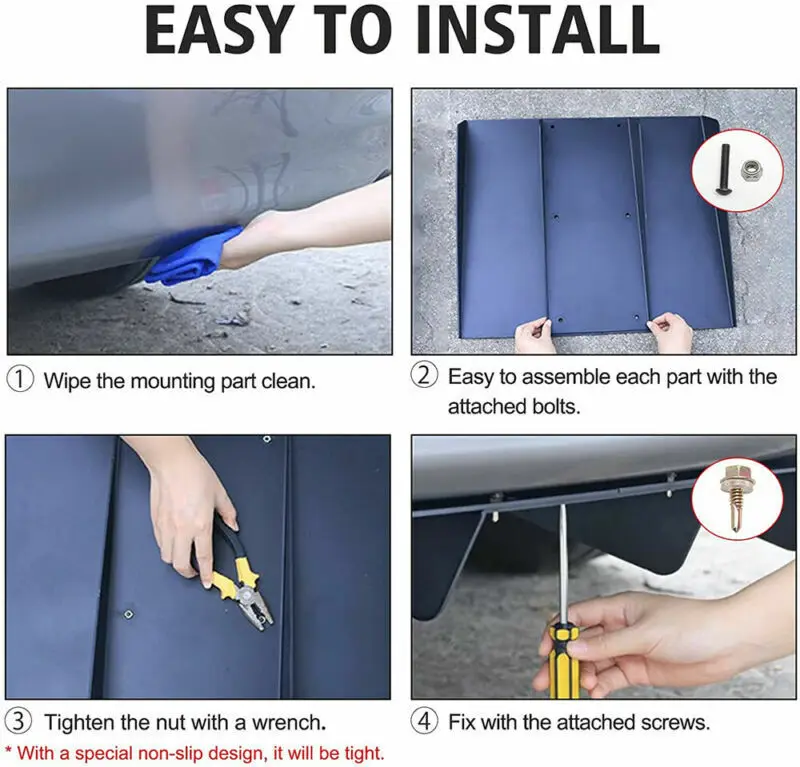 EASY TO INSTALL

① Wipe the mounting part clean.

② Easy to assemble each part with the attached bolts.

③ Tighten the nut with a wrench.

* With a special non-slip design, it will be tight.

④ Fix with the attached screws.