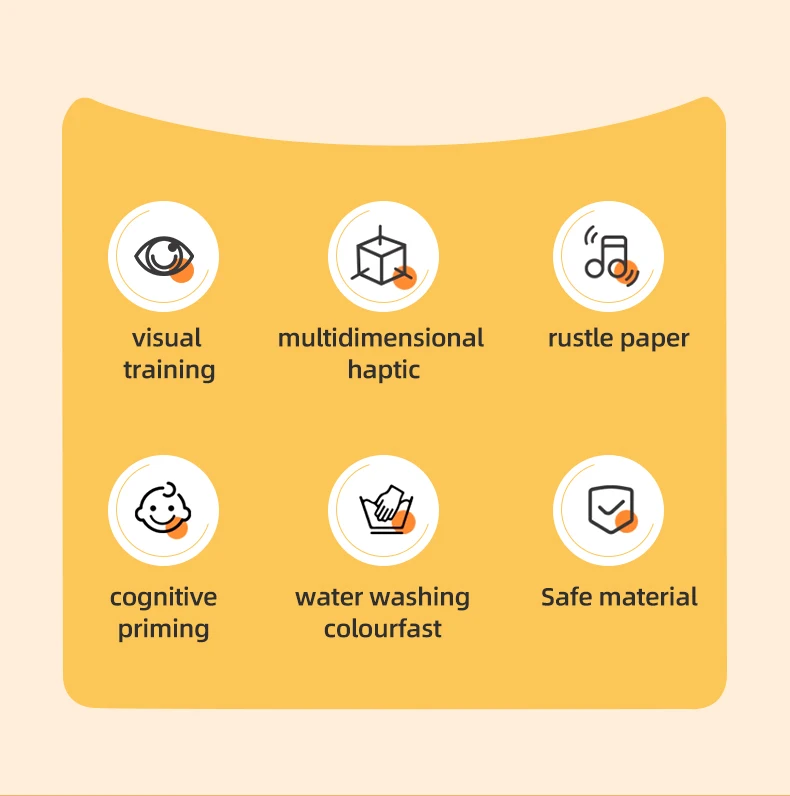 visual training

multidimensional haptic

rustle paper

cognitive priming

water washing colourfast

Safe material