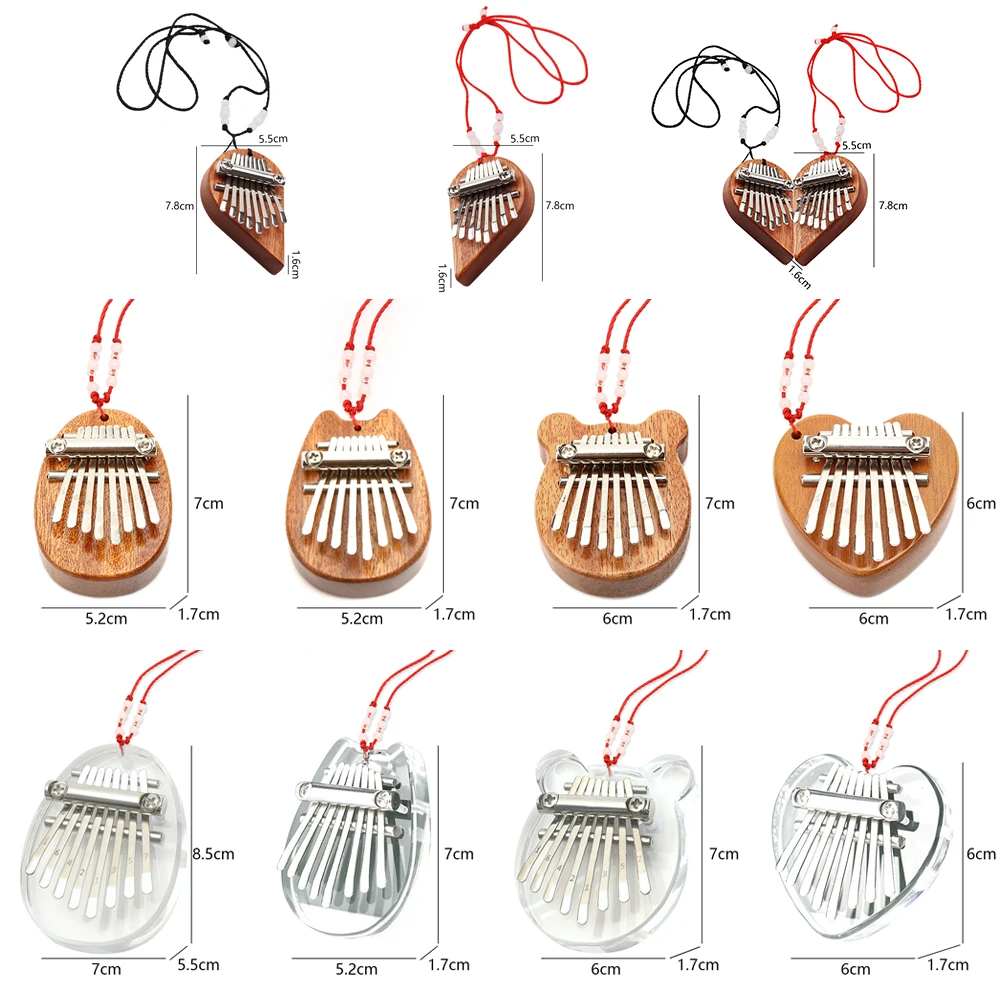 5.5cm
7.8cm
1.6cm
5.5cm
7.8cm
1.6cm
5.5cm
7.8cm
1.6cm
7cm
5.2cm
1.7cm
7cm
5.2cm
1.7cm
7cm
6cm
1.7cm
6cm
6cm
1.7cm
8.5cm
7cm
5.5cm
7cm
5.2cm
1.7cm
7cm
6cm
1.7cm
6cm
6cm
1.7cm