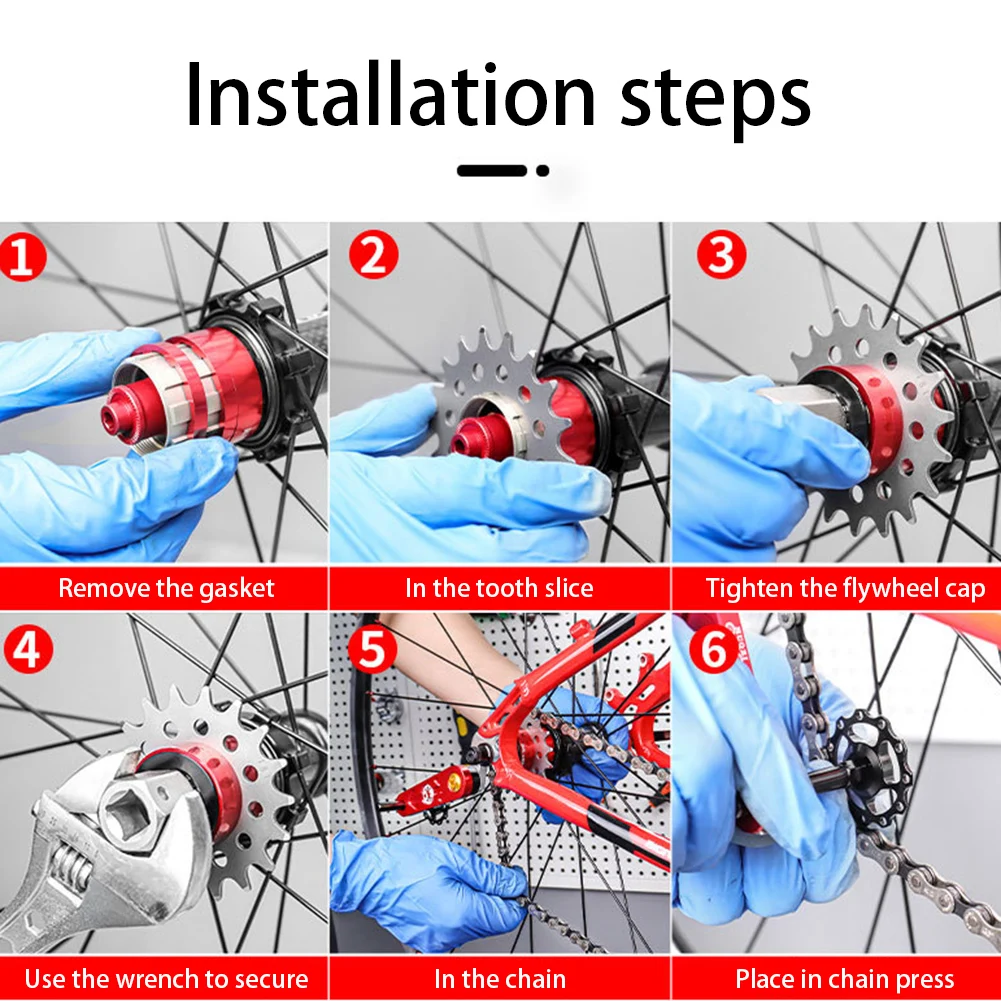 Installation steps

1
Remove the gasket

2
In the tooth slice

3
Tighten the flywheel cap

4
Use the wrench to secure

5
In the chain

6
Place in chain press