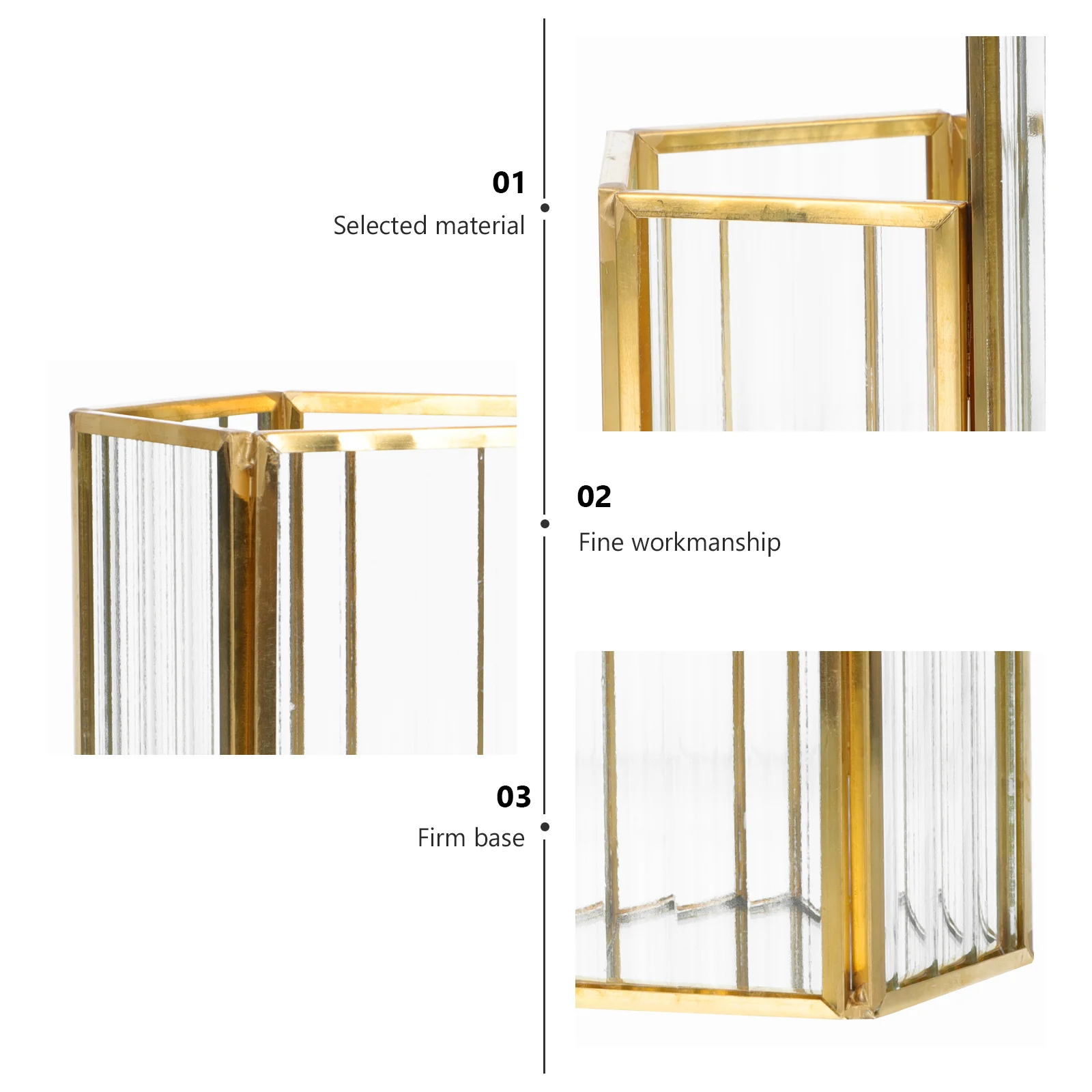 01
Selected material

02
Fine workmanship

03
Firm base