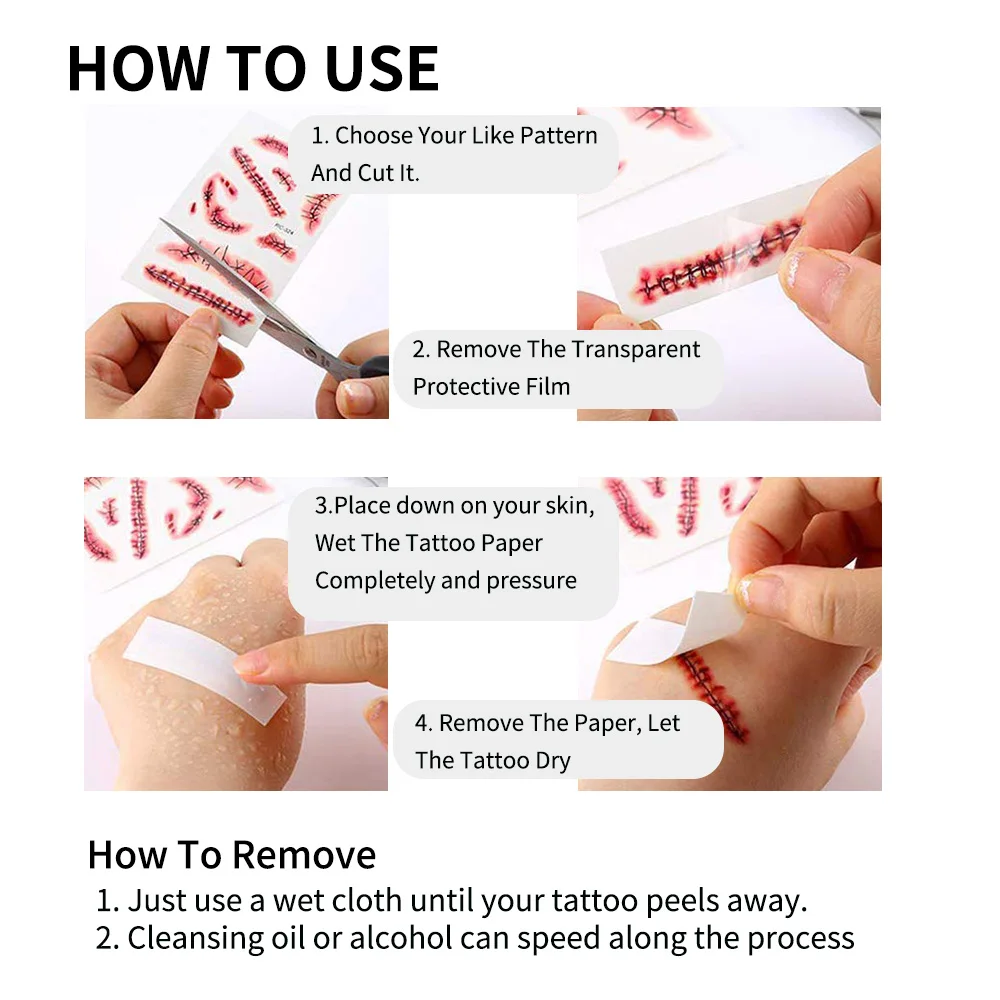 HOW TO USE

1. Choose Your Like Pattern And Cut It.

2. Remove The Transparent Protective Film

3.Place down on your skin, Wet The Tattoo Paper Completely and pressure

4. Remove The Paper, Let The Tattoo Dry

How To Remove

1. Just use a wet cloth until your tattoo peels away.
2. Cleansing oil or alcohol can speed along the process