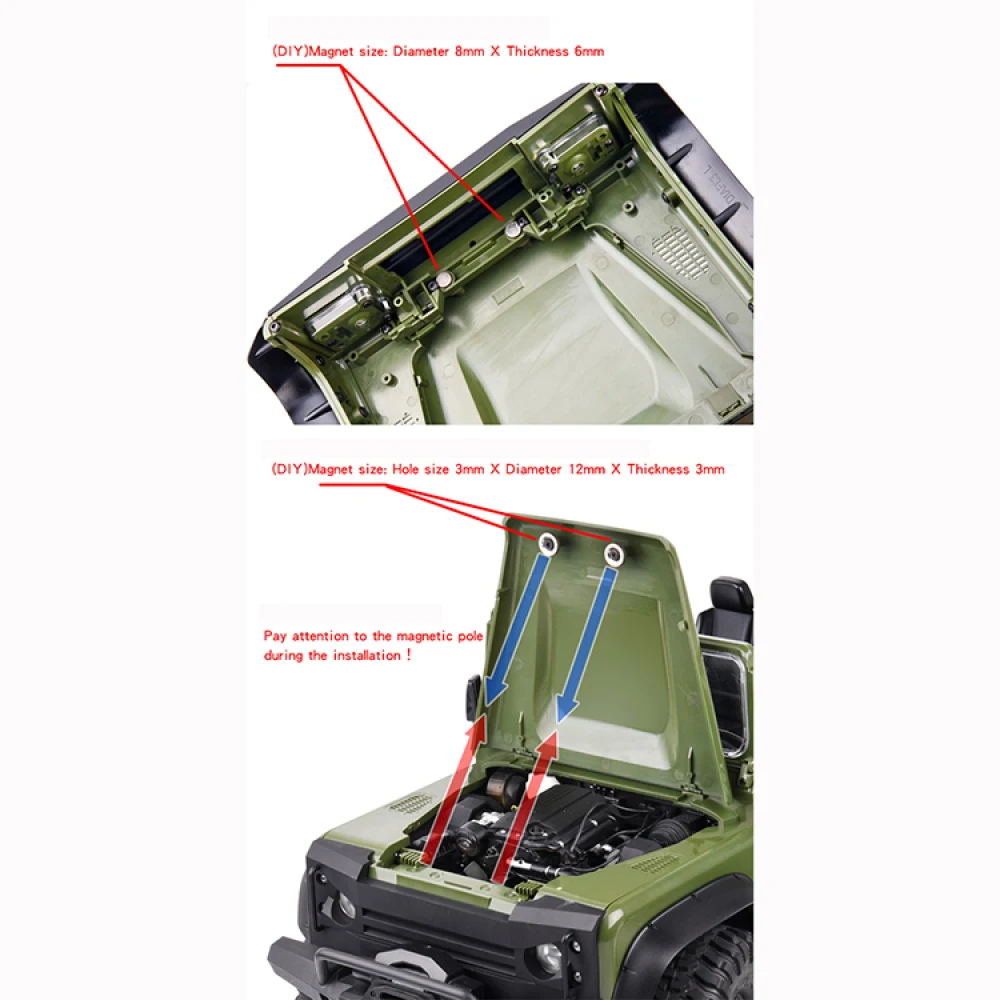 (DIY)Magnet size: Diameter 8mm X Thickness 6mm

(DIY)Magnet size: Hole size 3mm X Diameter 12mm X Thickness 3mm

Pay attention to the magnetic pole during the installation !