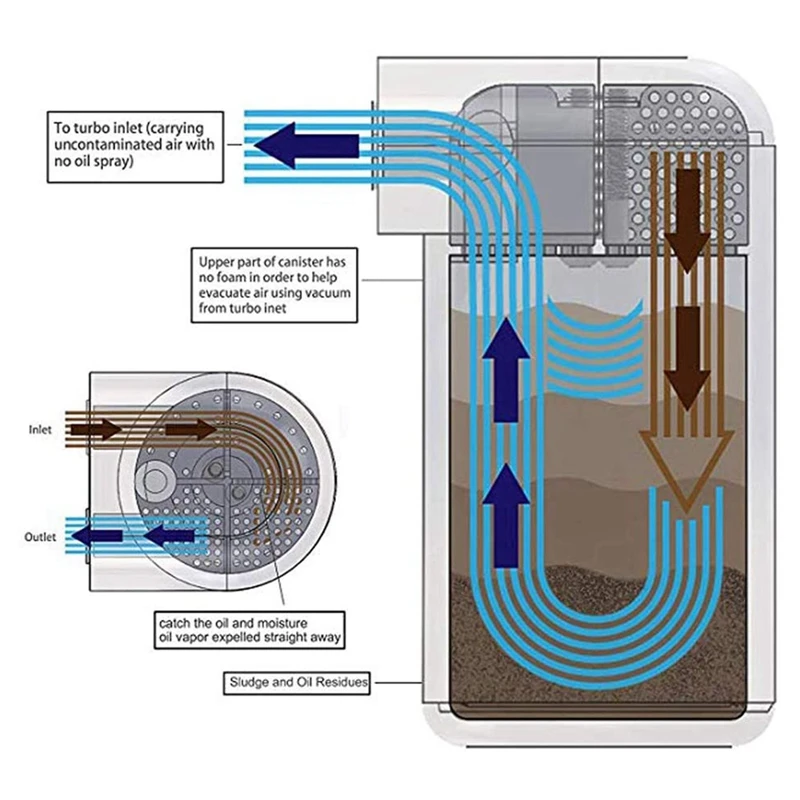 To turbo inlet (carrying uncontaminated air with no oil spray)

Upper part of canister has no foam in order to help evacuate air using vacuum from turbo inet

Inlet

Outlet

catch the oil and moisture oil vapor expelled straight away

Sludge and Oil Residues