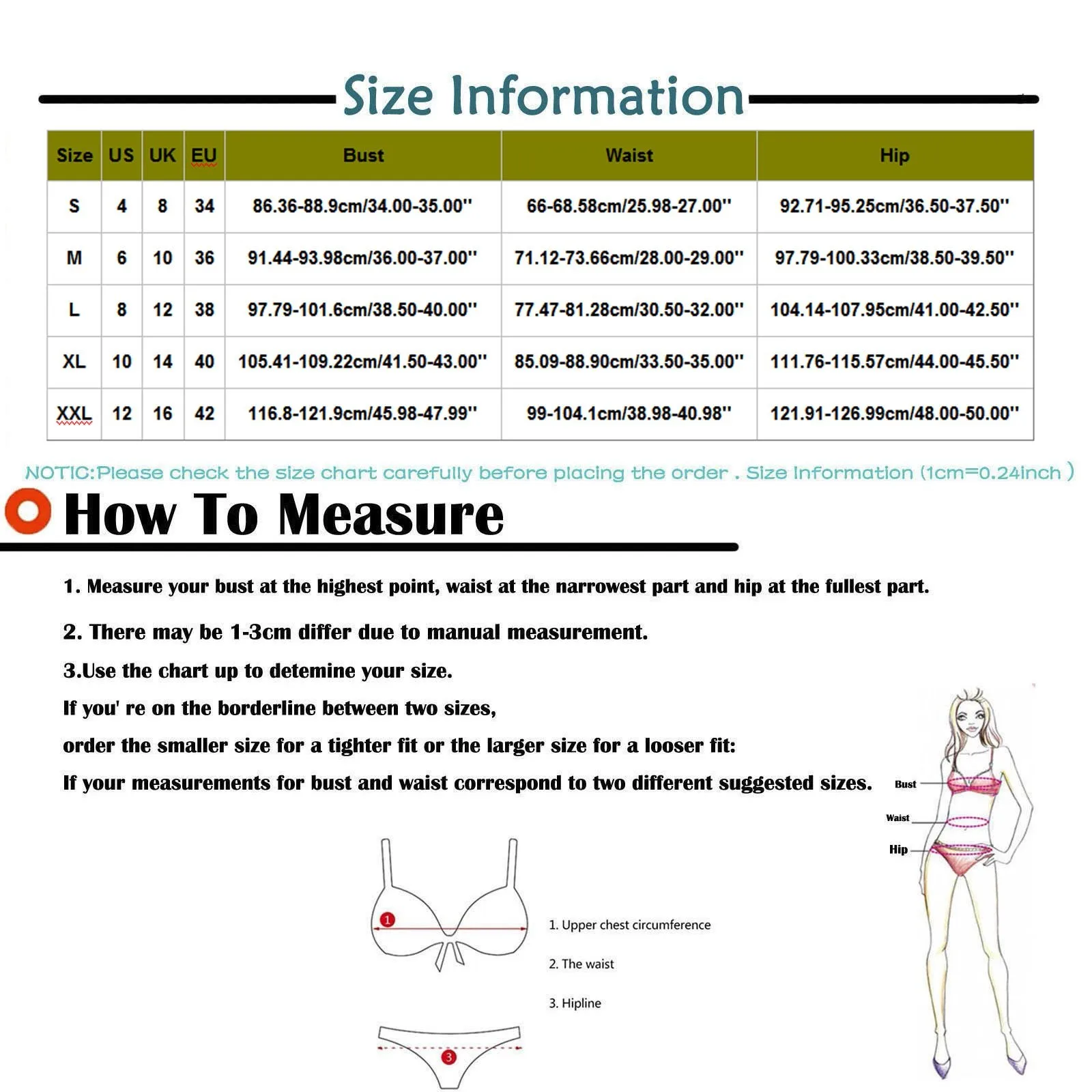 Size Information

| Size | US | UK | EU | Bust | Waist | Hip |
|---|---|---|---|---|---|---|
| S | 4 | 8 | 34 | 86.36-88.9cm/34.00-35.00'' | 66-68.58cm/25.98-27.00'' | 92.71-95.25cm/36.50-37.50'' |
| M | 6 | 10 | 36 | 91.44-93.98cm/36.00-37.00'' | 71.12-73.66cm/28.00-29.00'' | 97.79-100.33cm/38.50-39.50'' |
| L | 8 | 12 | 38 | 97.79-101.6cm/38.50-40.00'' | 77.47-81.28cm/30.50-32.00'' | 104.14-107.95cm/41.00-42.50'' |
| XL | 10 | 14 | 40 | 105.41-109.22cm/41.50-43.00'' | 85.09-88.90cm/33.50-35.00'' | 111.76-115.57cm/44.00-45.50'' |
| XXL | 12 | 16 | 42 | 116.8-121.9cm/45.98-47.99'' | 99-104.1cm/38.98-40.98'' | 121.91-126.99cm/48.00-50.00'' |

NOTIC:Please check the size chart carefully before placing the order . Size Information (1cm=0.24inch )

How To Measure

1. Measure your bust at the highest point, waist at the narrowest part and hip at the fullest part.

2. There may be 1-3cm differ due to manual measurement.

3.Use the chart up to detemine your size.

If you' re on the borderline between two sizes,

order the smaller size for a tighter fit or the larger size for a looser fit:

If your measurements for bust and waist correspond to two different suggested sizes.

Bust

Waist

Hip

1

1. Upper chest circumference

2. The waist

3. Hipline

3