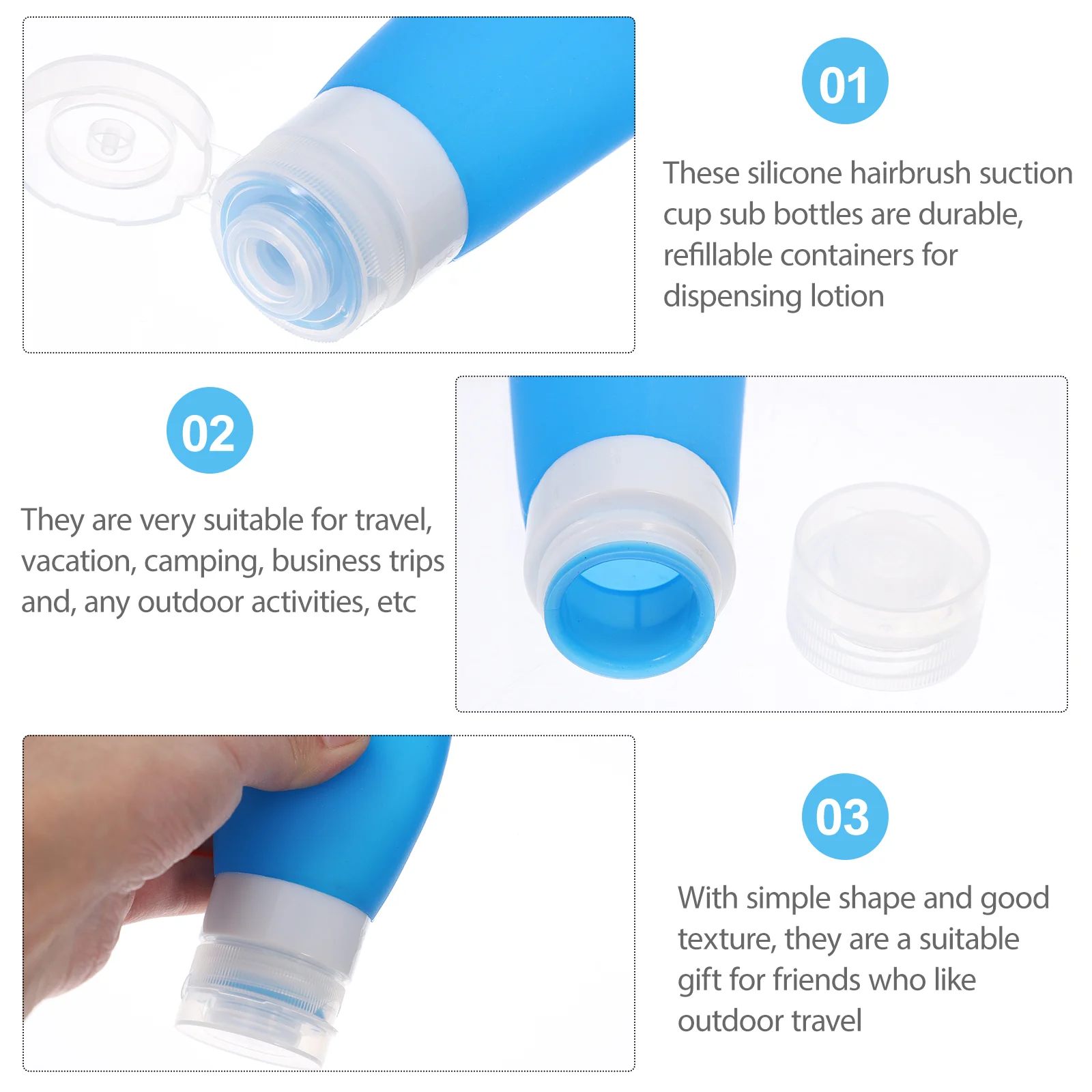 01

These silicone hairbrush suction cup sub bottles are durable, refillable containers for dispensing lotion

02

They are very suitable for travel, vacation, camping, business trips and, any outdoor activities, etc

03

With simple shape and good texture, they are a suitable gift for friends who like outdoor travel