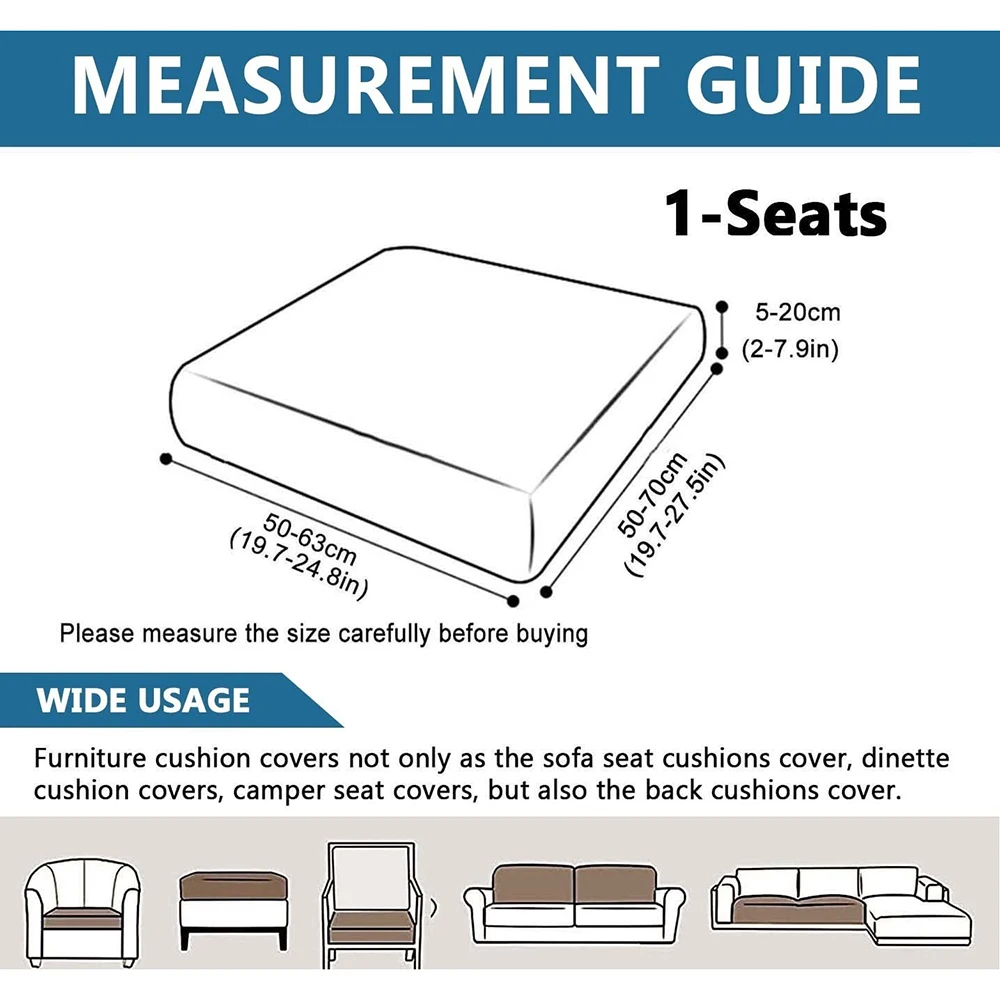 MEASUREMENT GUIDE

1-Seats

5-20cm
(2-7.9in)

50-63cm
(19.7-24.8in)

50-70cm
(19.7-27.5in)

Please measure the size carefully before buying

WIDE USAGE

Furniture cushion covers not only as the sofa seat cushions cover, dinette cushion covers, camper seat covers, but also the back cushions cover.