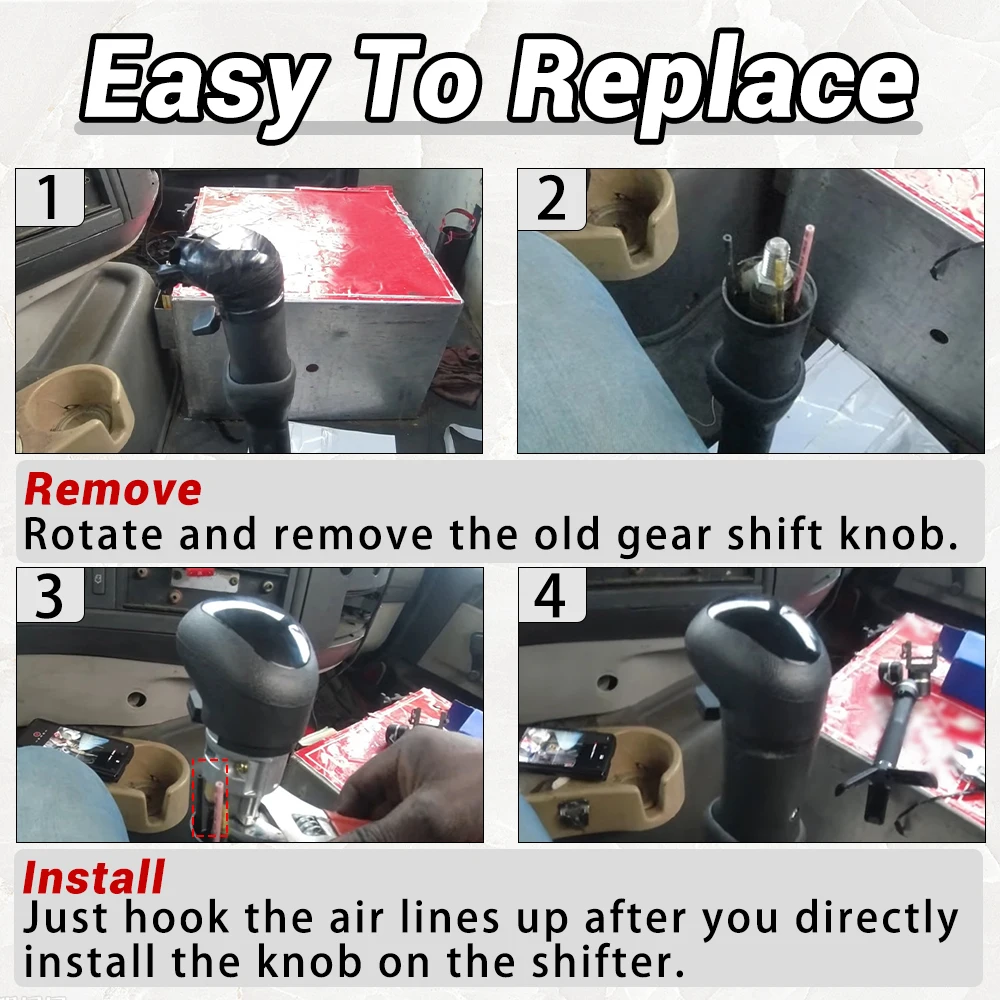 Easy To Replace

1

2

Remove
Rotate and remove the old gear shift knob.

3

4

Install
Just hook the air lines up after you directly install the knob on the shifter.