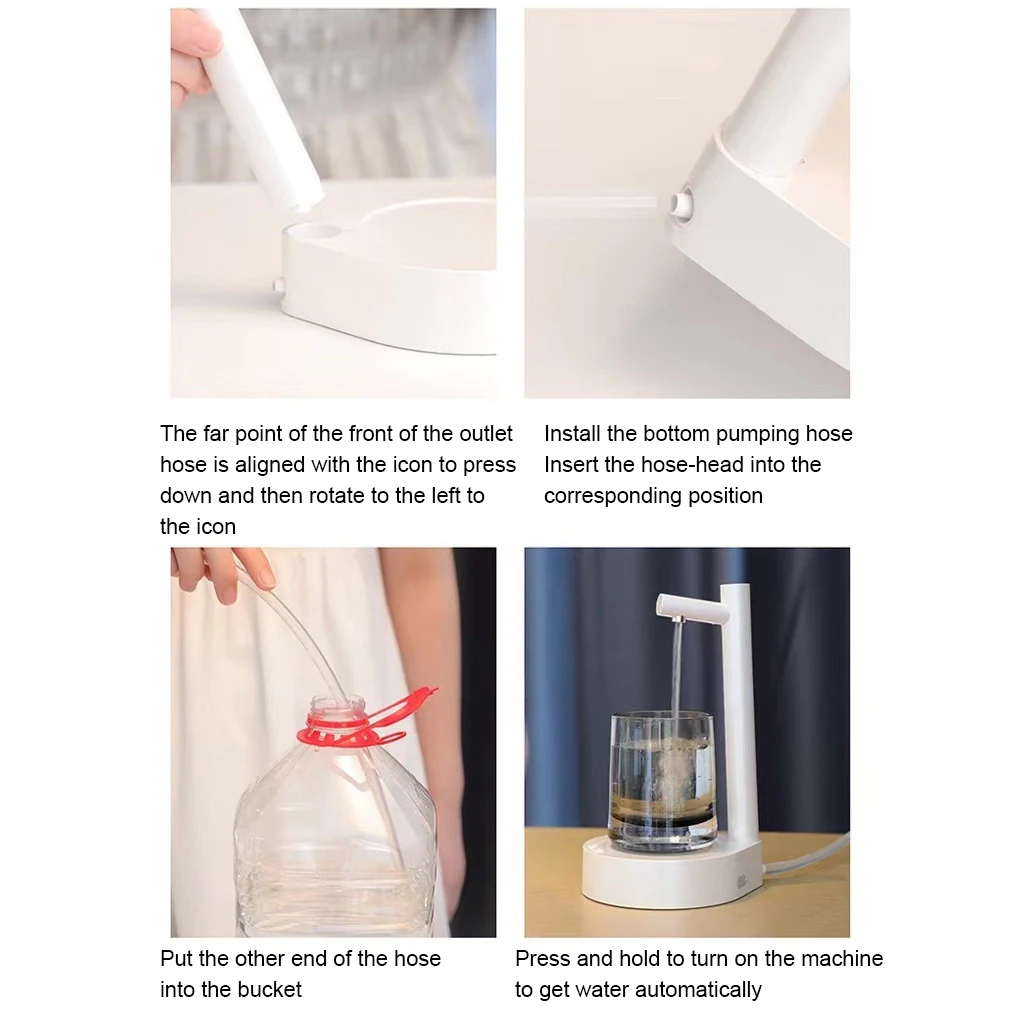 The far point of the front of the outlet hose is aligned with the icon to press down and then rotate to the left to the icon

Install the bottom pumping hose
Insert the hose-head into the corresponding position

Put the other end of the hose into the bucket

Press and hold to turn on the machine to get water automatically