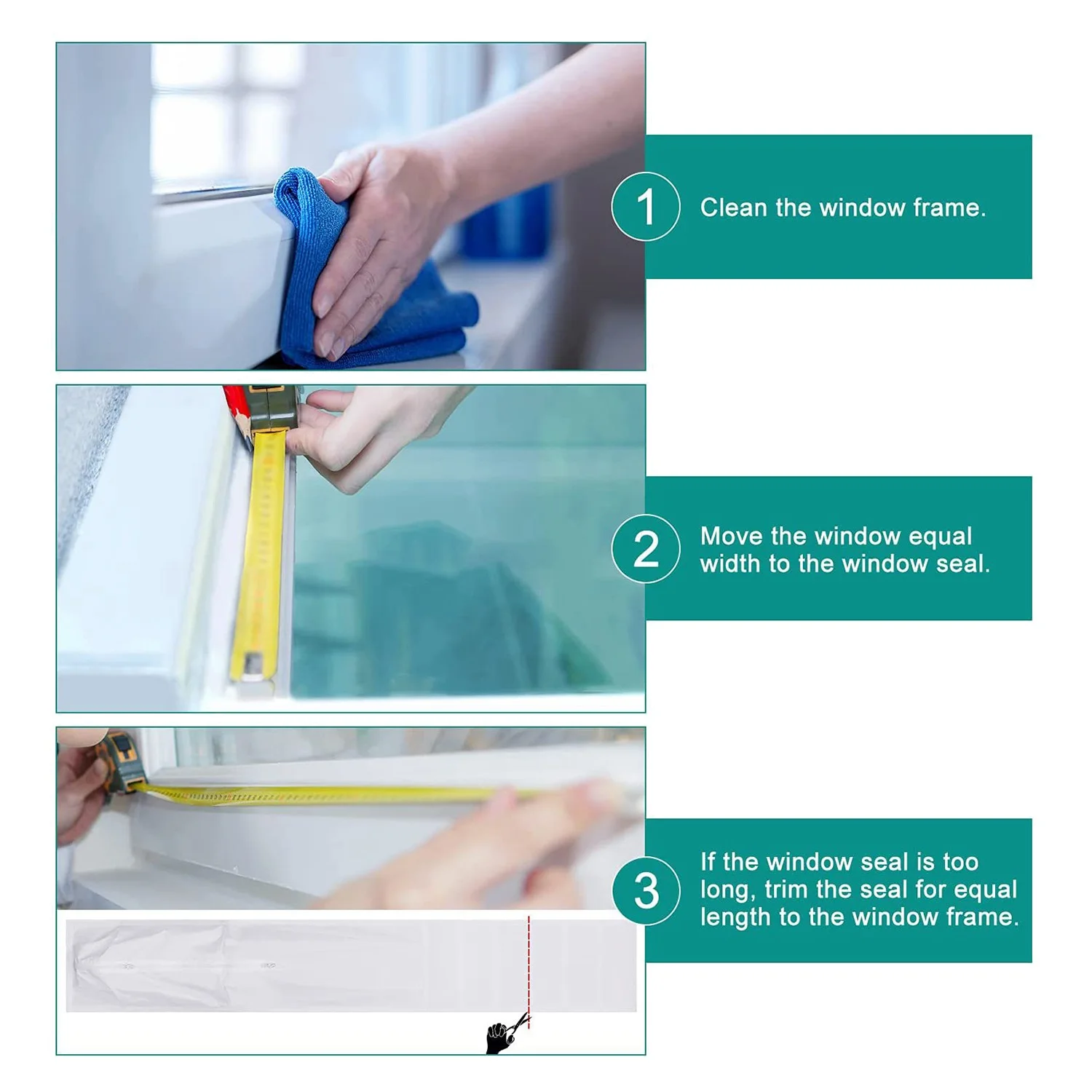 1 Clean the window frame.

2 Move the window equal width to the window seal.

3 If the window seal is too long, trim the seal for equal length to the window frame.