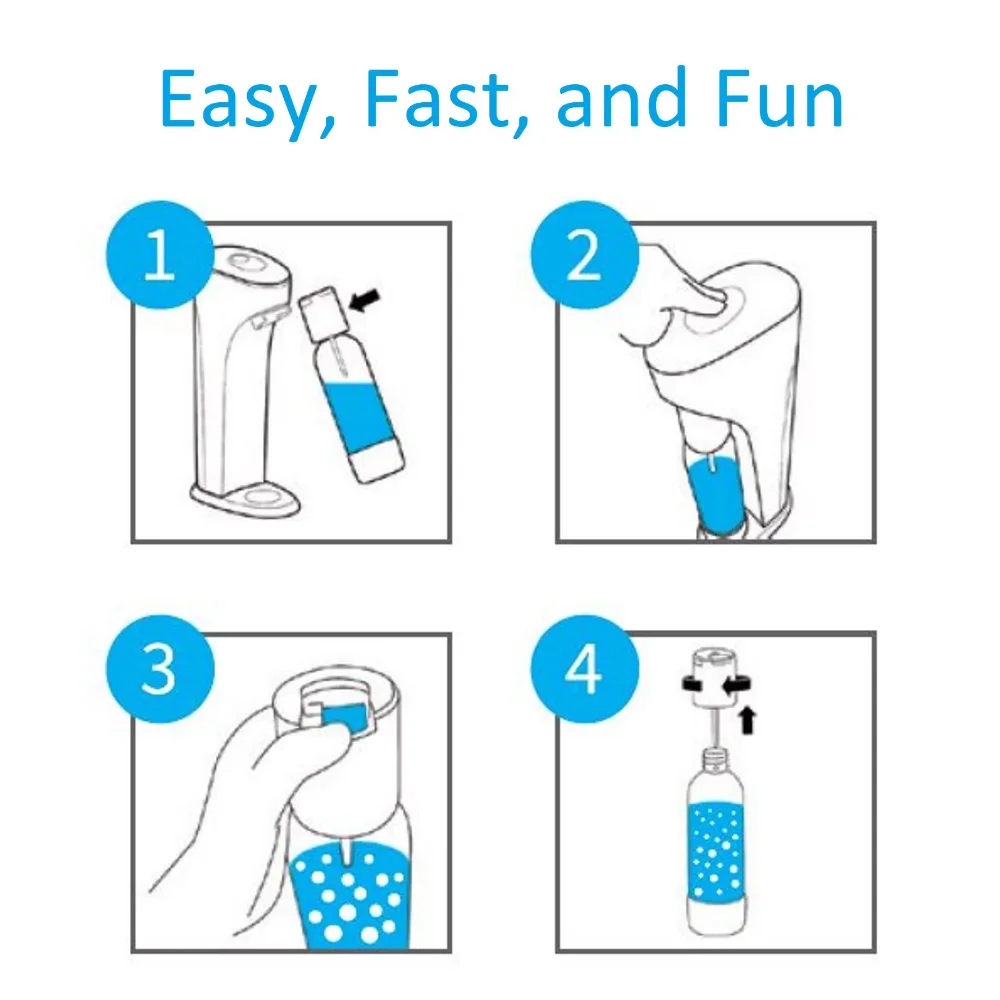 Easy, Fast, and Fun

1

2

3

4