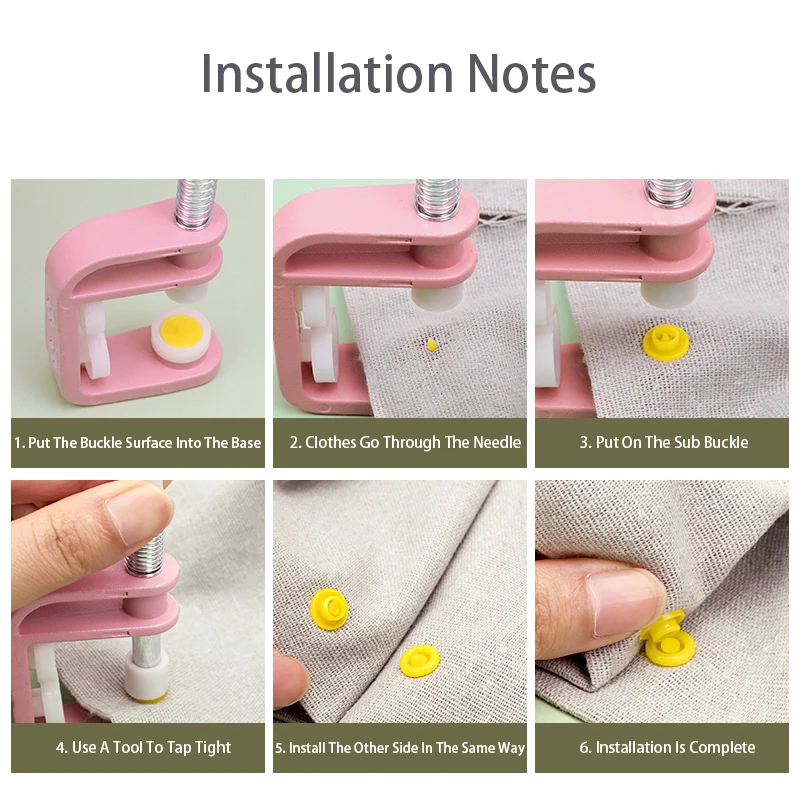 Installation Notes

1. Put The Buckle Surface Into The Base

2. Clothes Go Through The Needle

3. Put On The Sub Buckle

4. Use A Tool To Tap Tight

5. Install The Other Side In The Same Way

6. Installation Is Complete