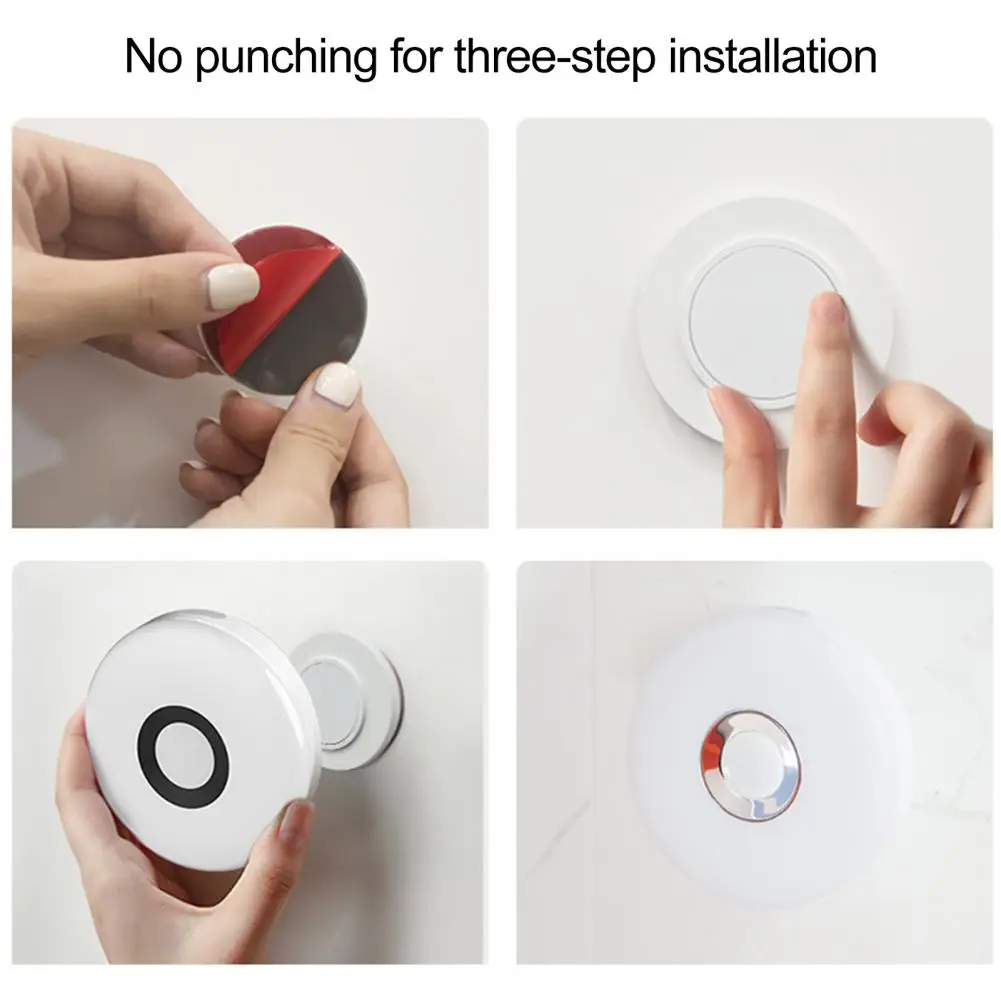 No punching for three-step installation