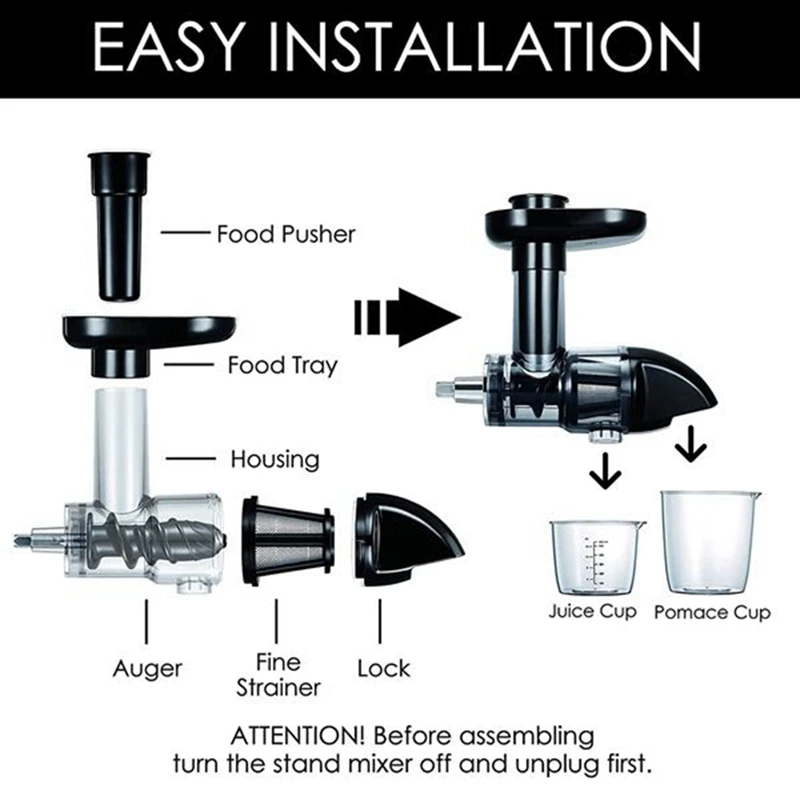 EASY INSTALLATION

Food Pusher

Food Tray

Housing

Auger

Fine Strainer

Lock

Juice Cup

Pomace Cup

ATTENTION! Before assembling turn the stand mixer off and unplug first.