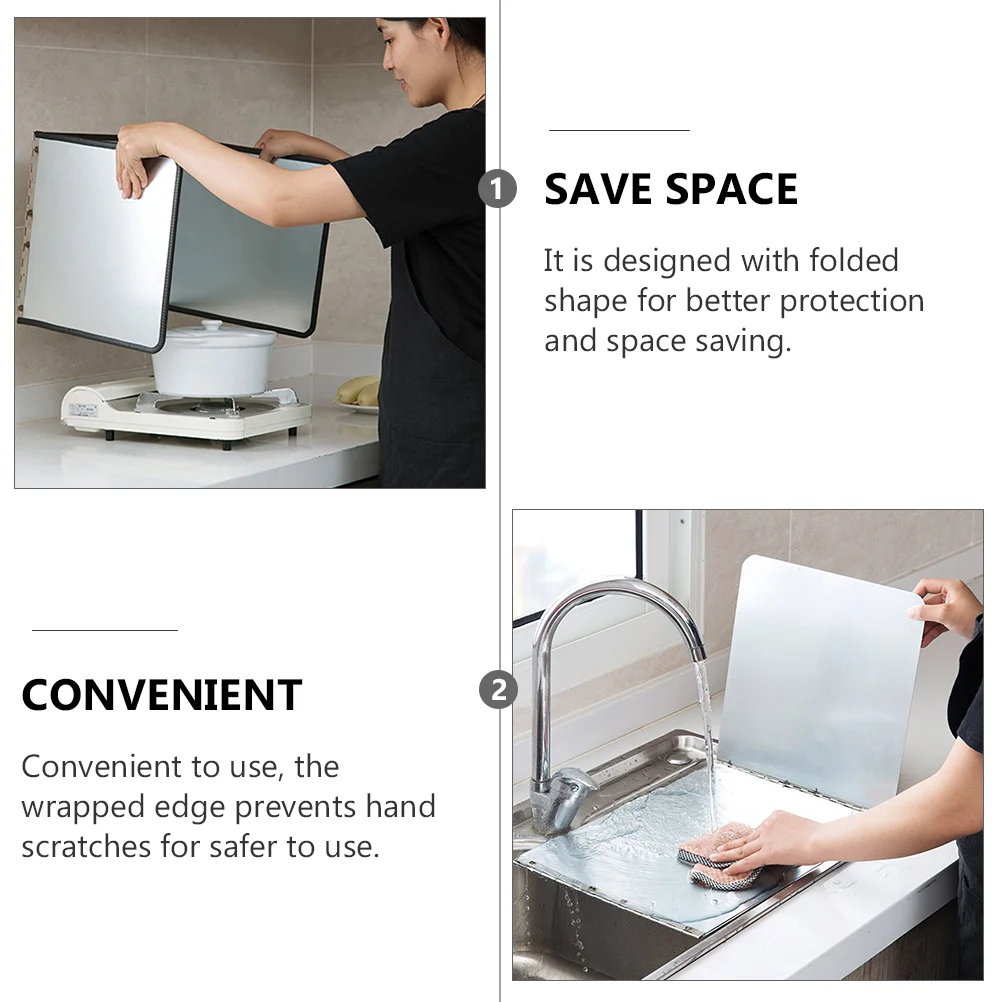 1

SAVE SPACE

It is designed with folded shape for better protection and space saving.

CONVENIENT

Convenient to use, the wrapped edge prevents hand scratches for safer to use.

2