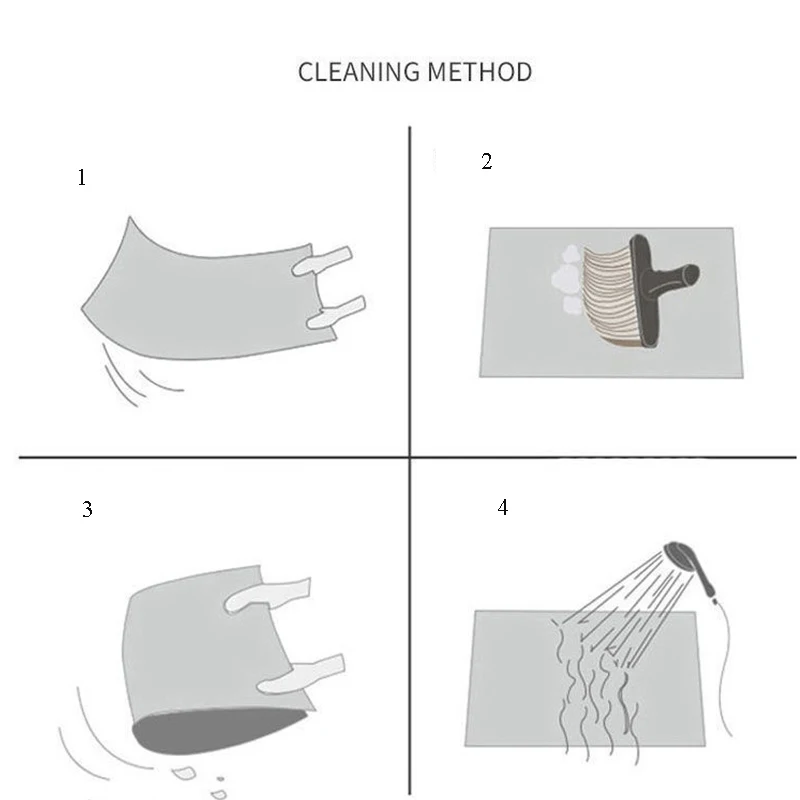 CLEANING METHOD

1

2

3

4