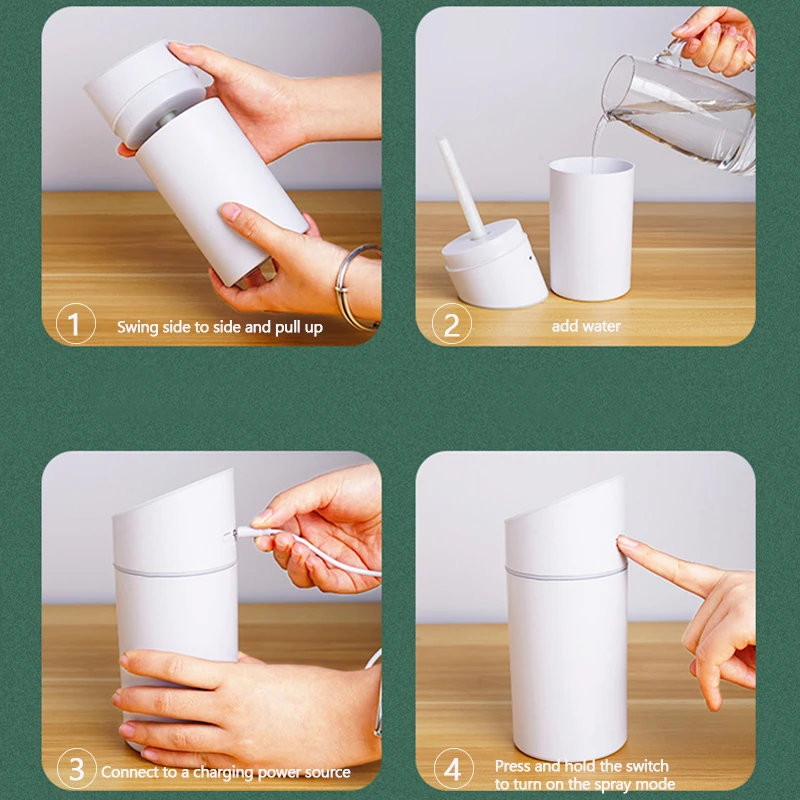 1 Swing side to side and pull up

2 add water

3 Connect to a charging power source

4 Press and hold the switch to turn on the spray mode