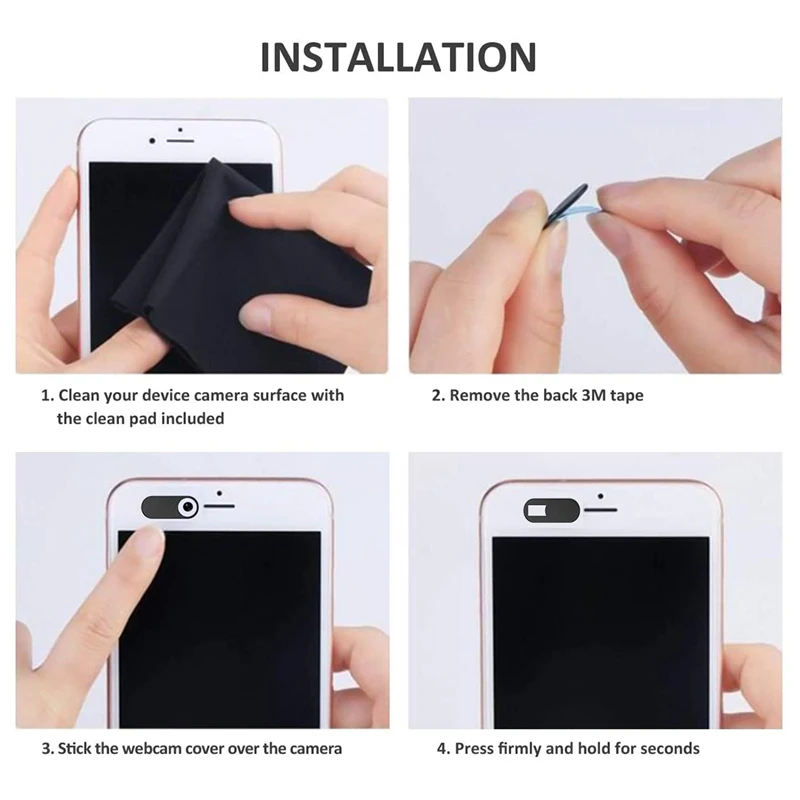 INSTALLATION

1. Clean your device camera surface with the clean pad included

2. Remove the back 3M tape

3. Stick the webcam cover over the camera

4. Press firmly and hold for seconds