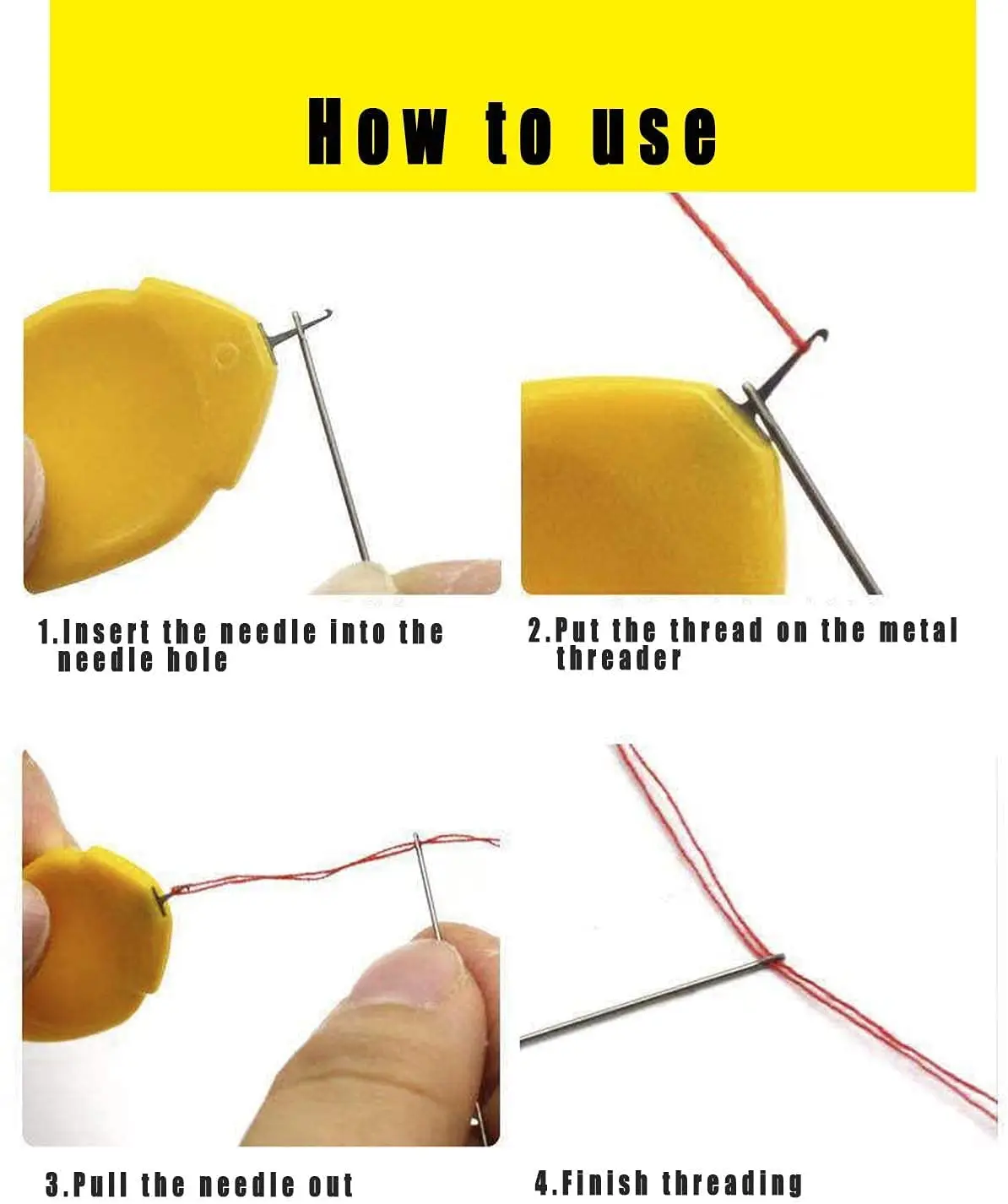 How to use

1.Insert the needle into the needle hole

2.Put the thread on the metal threader

3.Pull the needle out

4.Finish threading