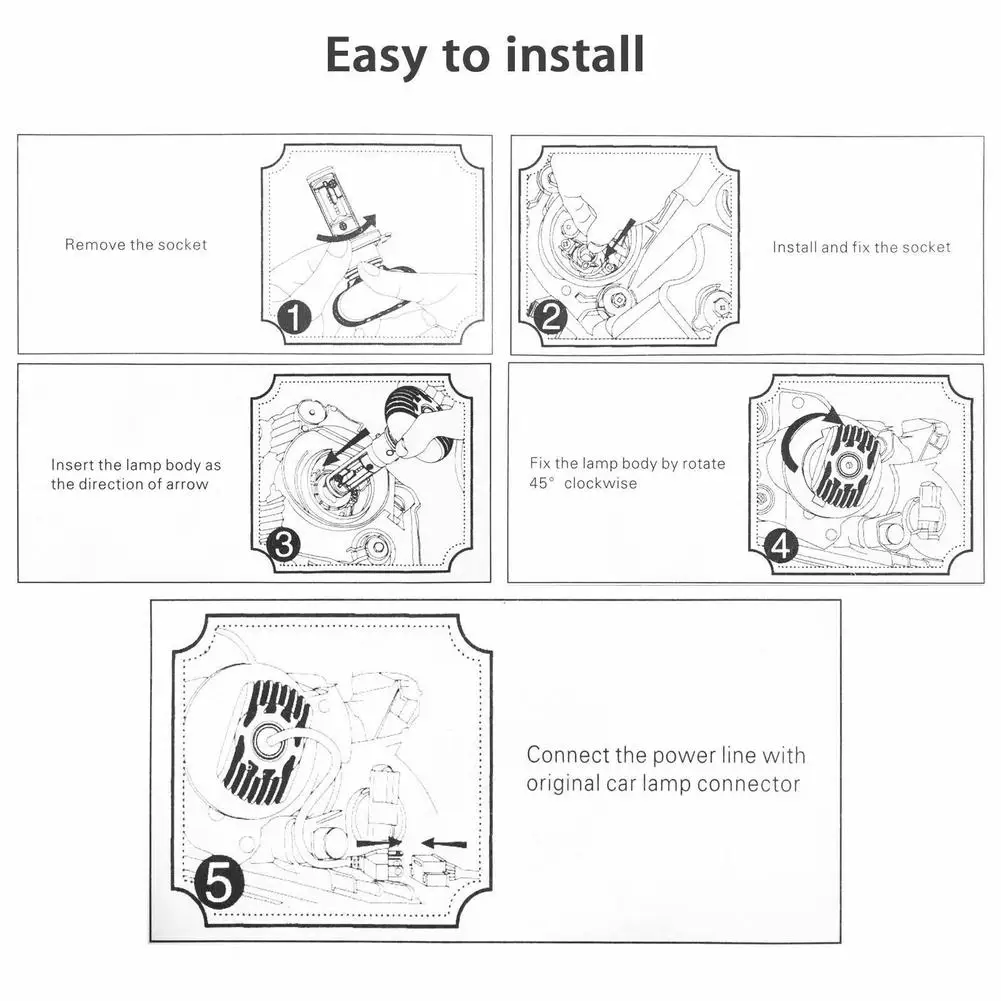 Easy to install

Remove the socket

1

2

Install and fix the socket

Insert the lamp body as the direction of arrow

3

Fix the lamp body by rotate 45° clockwise

4

5

Connect the power line with original car lamp connector