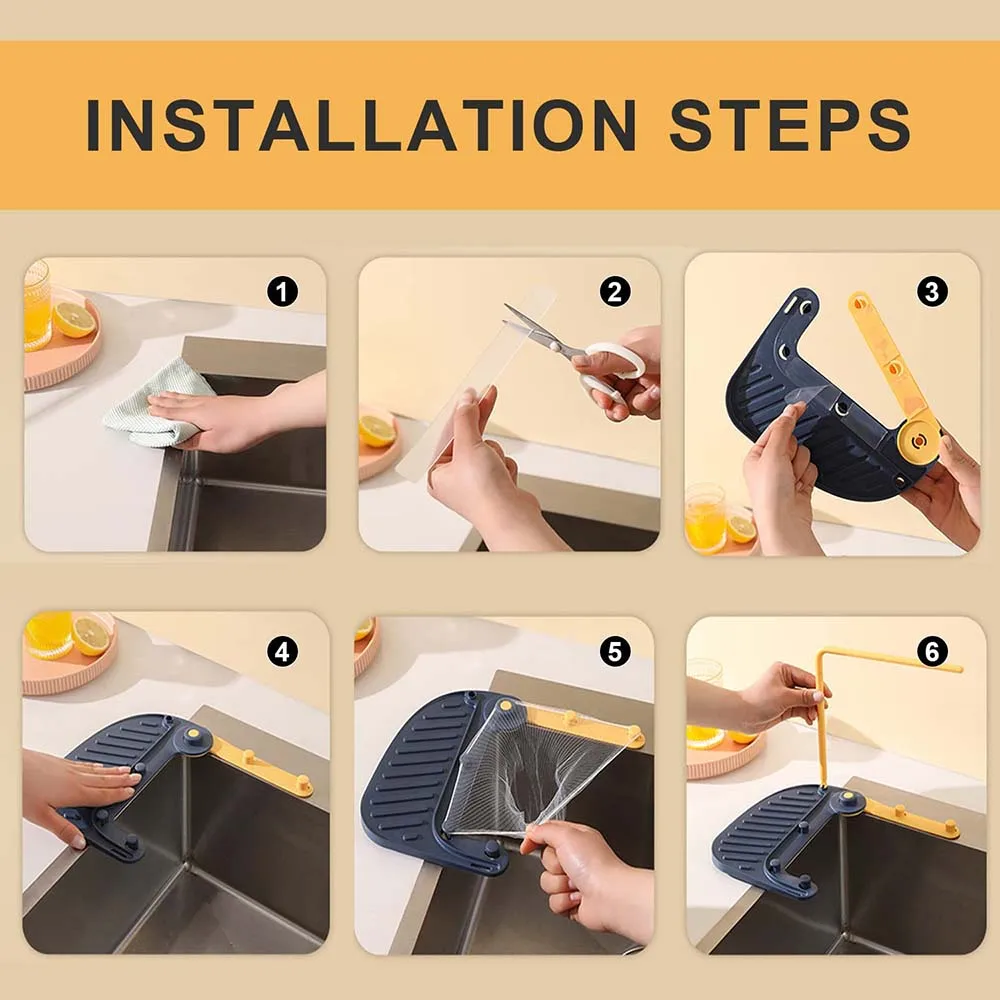 INSTALLATION STEPS

1

2

3

4

5

6