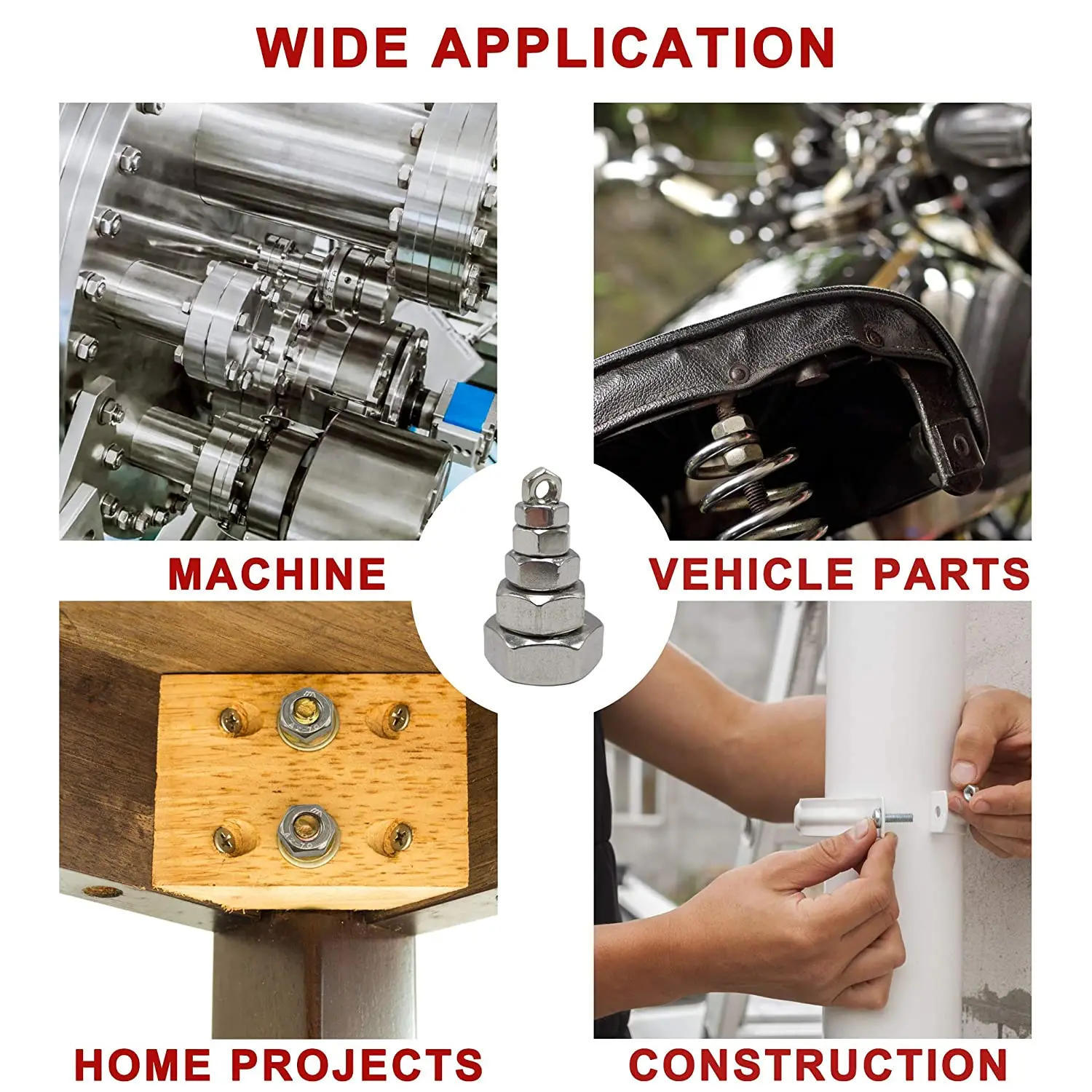 WIDE APPLICATION

MACHINE

VEHICLE PARTS

HOME PROJECTS

CONSTRUCTION