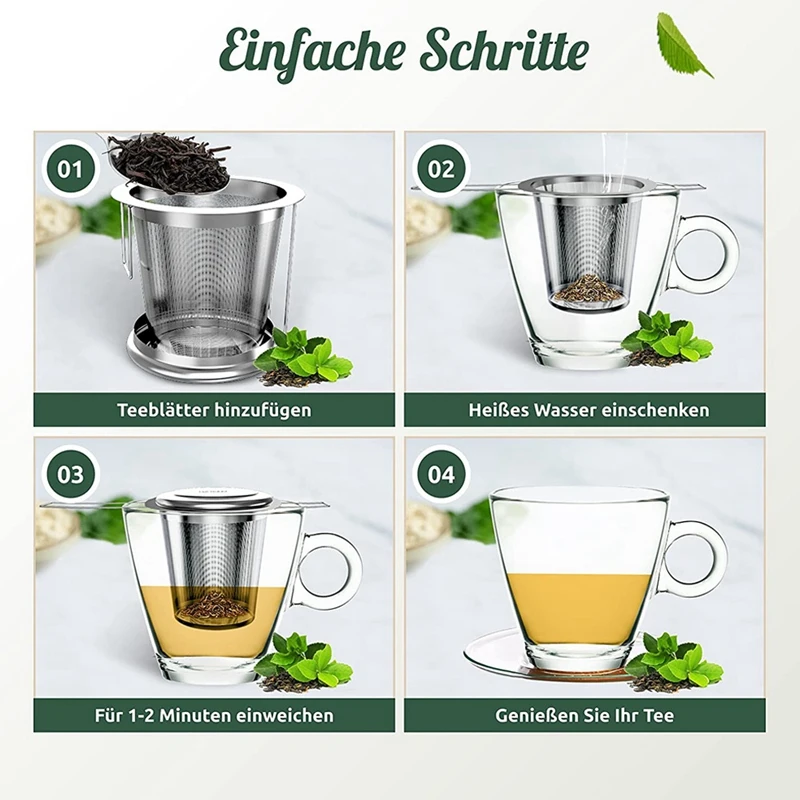 Einfache Schritte

01

Teeblätter hinzufügen

02

Heißes Wasser einschenken

03

Für 1-2 Minuten einweichen

04

Genießen Sie Ihr Tee