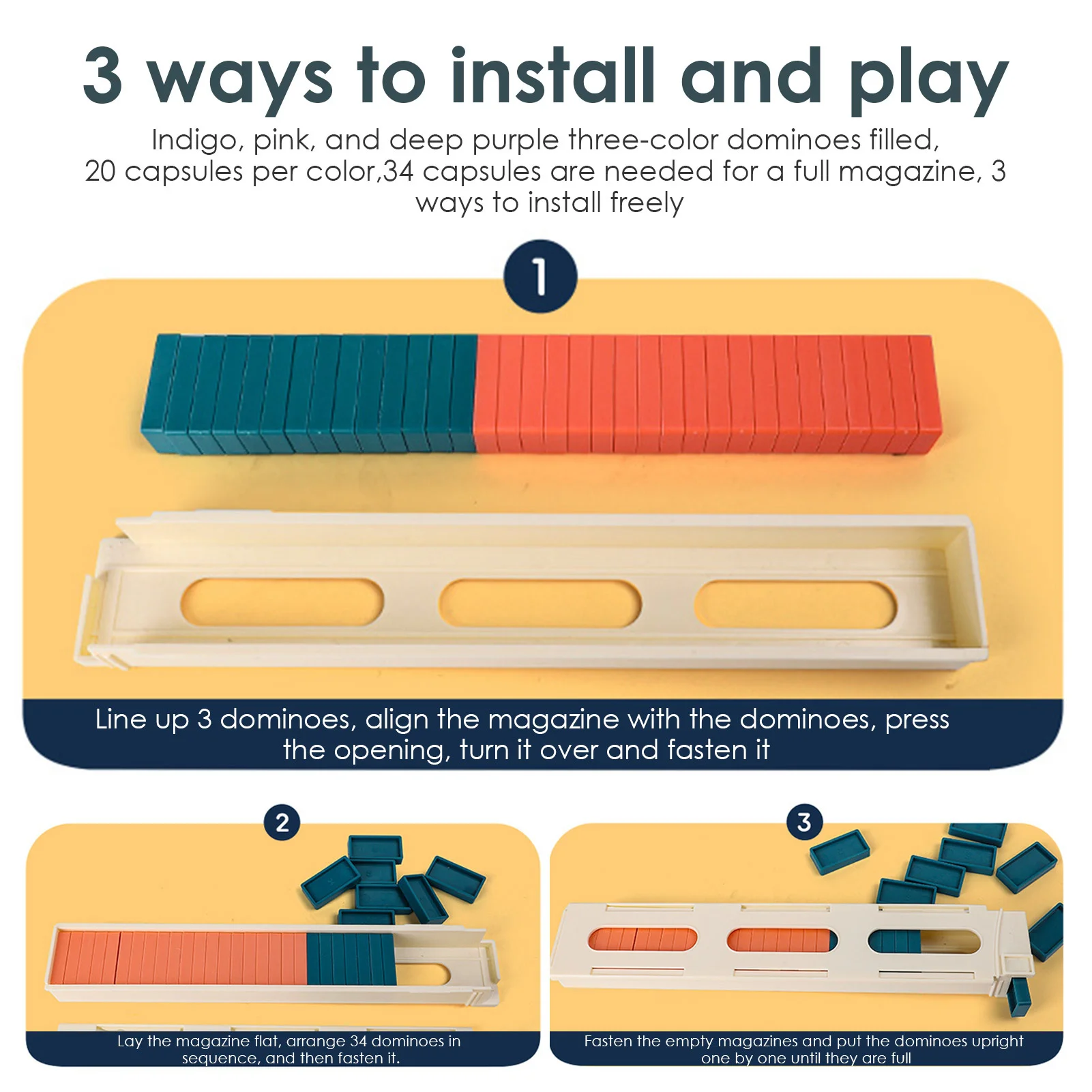 3 ways to install and play

Indigo, pink, and deep purple three-color dominoes filled, 20 capsules per color,34 capsules are needed for a full magazine, 3 ways to install freely

1

Line up 3 dominoes, align the magazine with the dominoes, press the opening, turn it over and fasten it

2

Lay the magazine flat, arrange 34 dominoes in sequence, and then fasten it.

3

Fasten the empty magazines and put the dominoes upright one by one until they are full