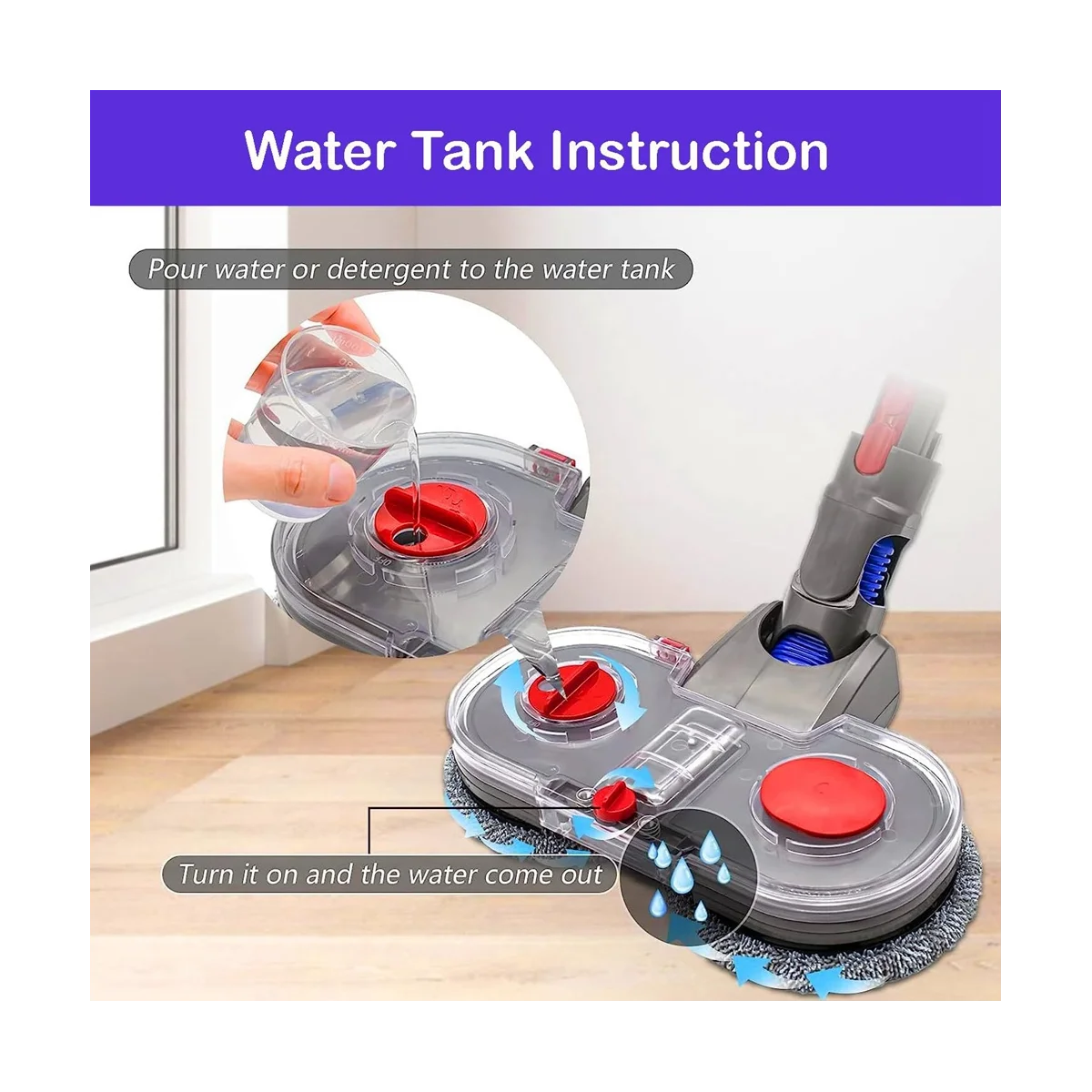 Water Tank Instruction

Pour water or detergent to the water tank

Turn it on and the water come out