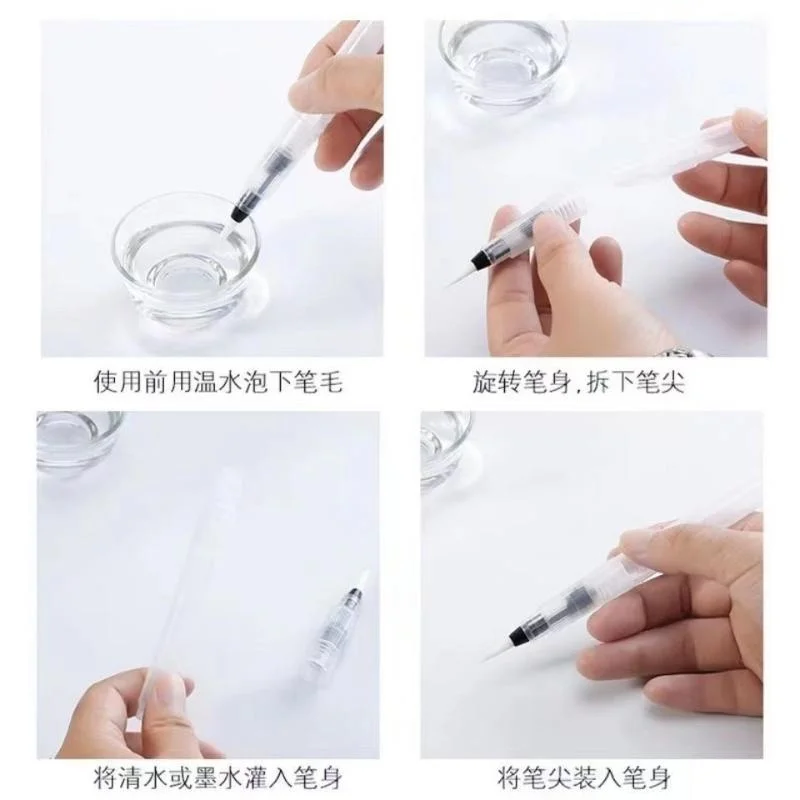 使用前用温水泡下笔毛

旋转笔身，拆下笔尖

将清水或墨水灌入笔身

将笔尖装入笔身