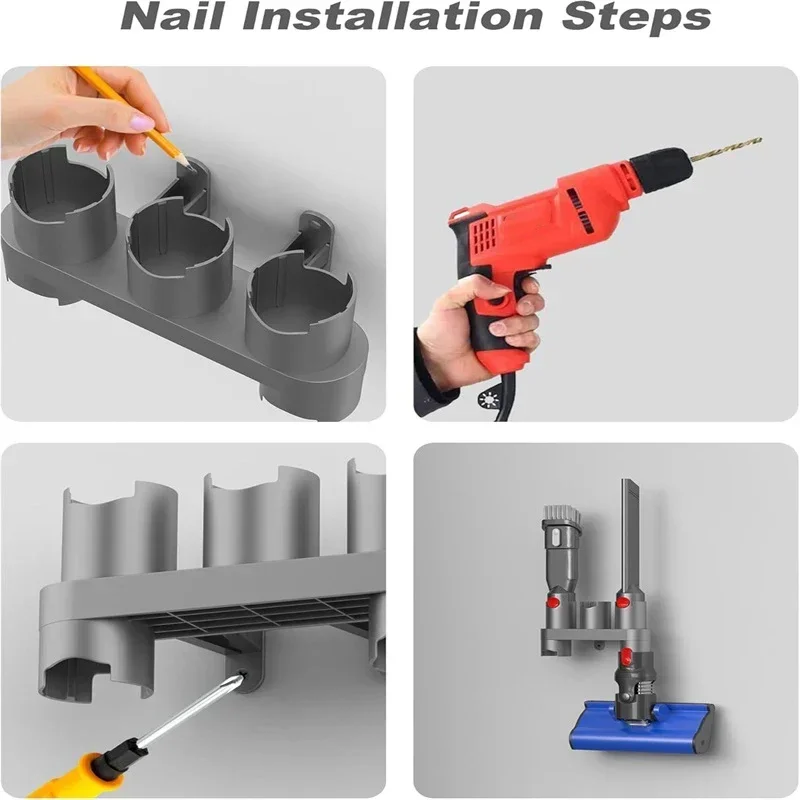 Nail Installation Steps