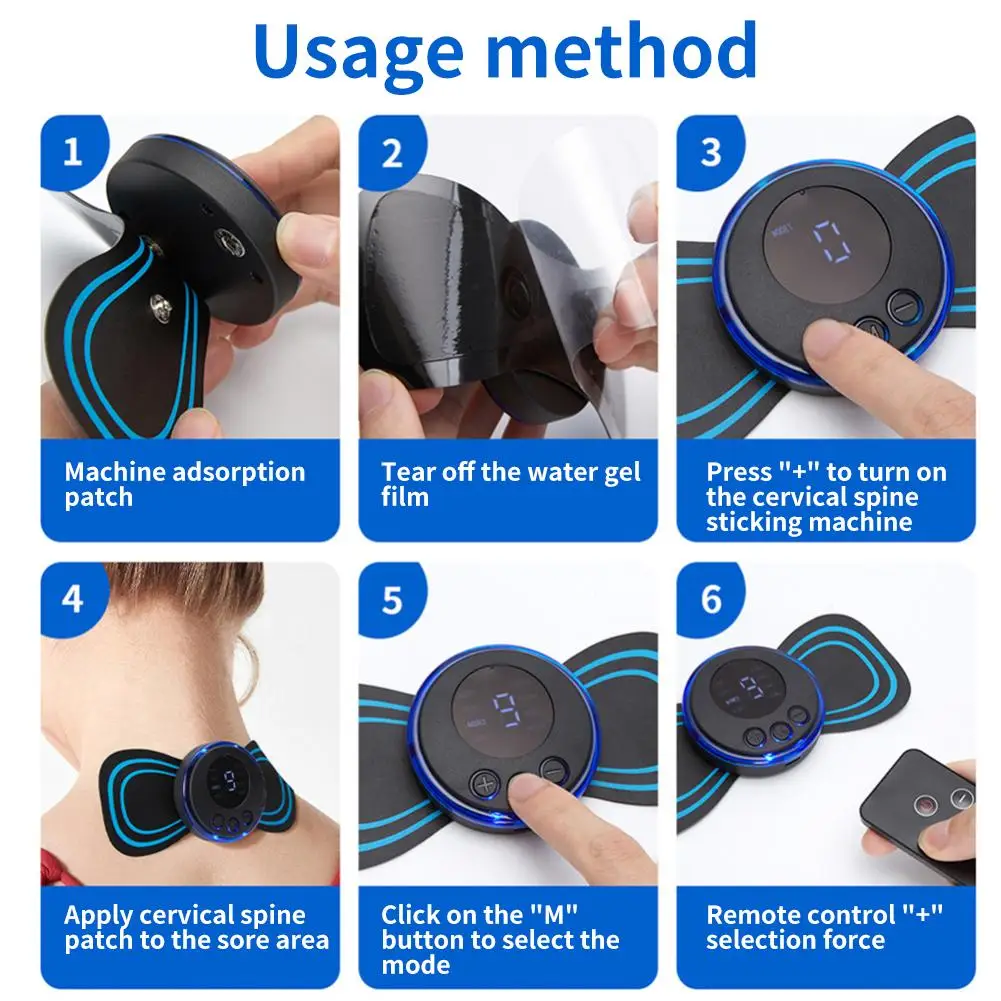 Usage method

1

Machine adsorption patch

2

Tear off the water gel film

3

Press "+" to turn on the cervical spine sticking machine

4

Apply cervical spine patch to the sore area

5

Click on the "M" button to select the mode

6

Remote control "+" selection force