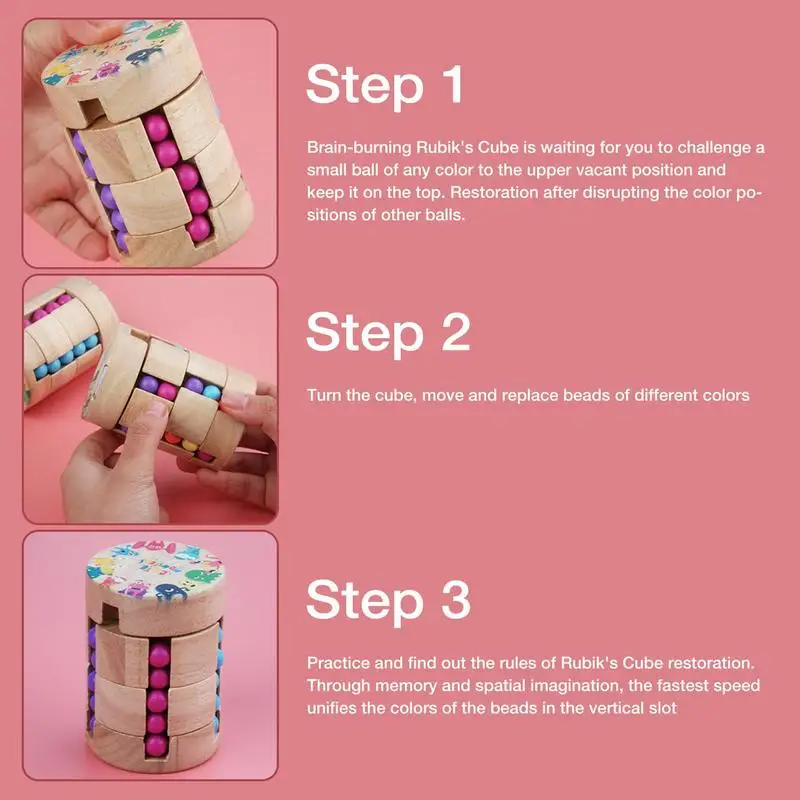 Step 1

Brain-burning Rubik's Cube is waiting for you to challenge a small ball of any color to the upper vacant position and keep it on the top. Restoration after disrupting the color positions of other balls.

Step 2

Turn the cube, move and replace beads of different colors

Step 3

Practice and find out the rules of Rubik's Cube restoration. Through memory and spatial imagination, the fastest speed unifies the colors of the beads in the vertical slot