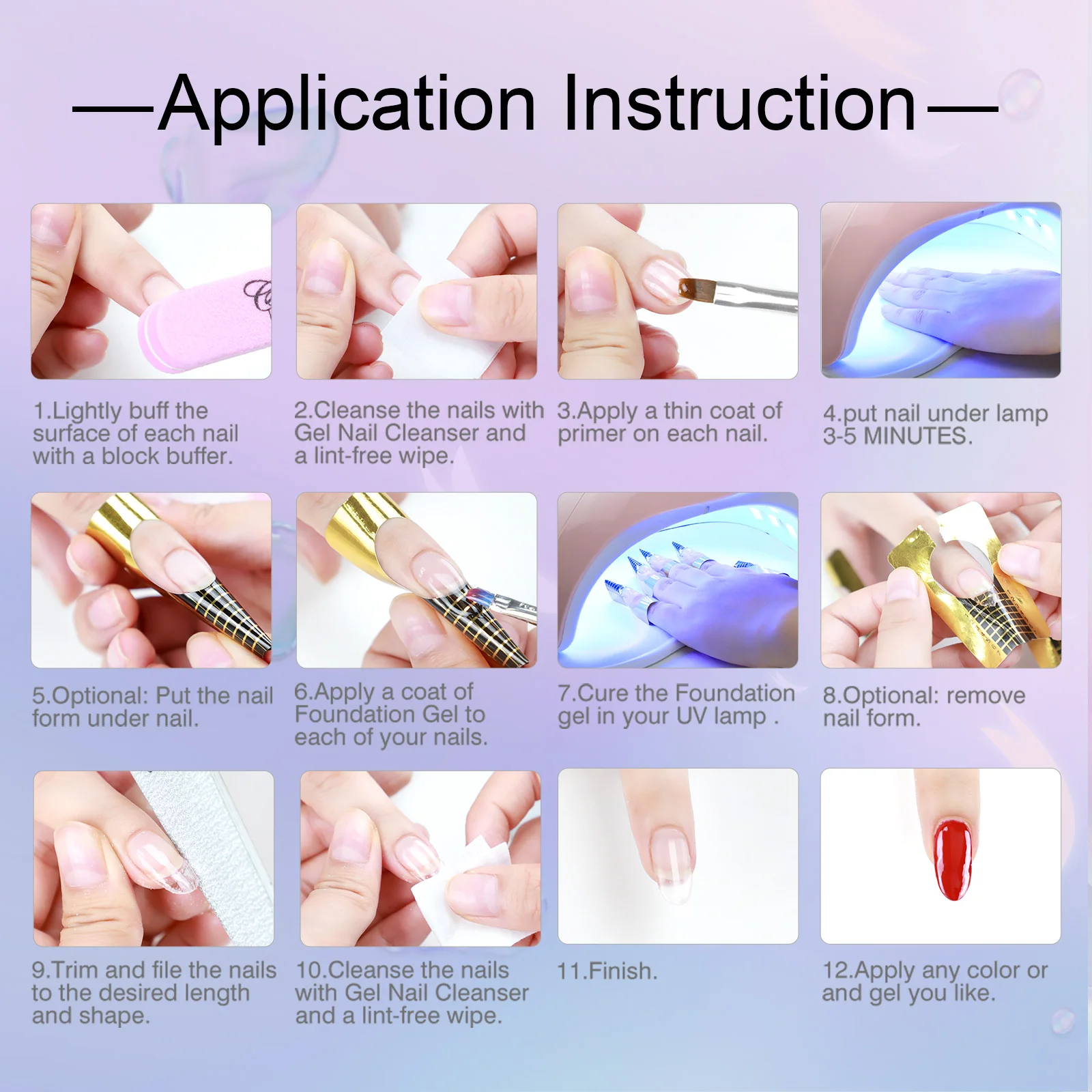 —Application Instruction—

1.Lightly buff the surface of each nail with a block buffer.

2.Cleanse the nails with Gel Nail Cleanser and a lint-free wipe.

3.Apply a thin coat of primer on each nail.

4.put nail under lamp 3-5 MINUTES.

5.Optional: Put the nail form under nail.

6.Apply a coat of Foundation Gel to each of your nails.

7.Cure the Foundation gel in your UV lamp .

8.Optional: remove nail form.

9.Trim and file the nails to the desired length and shape.

10.Cleanse the nails with Gel Nail Cleanser and a lint-free wipe.

11.Finish.

12.Apply any color or and gel you like.