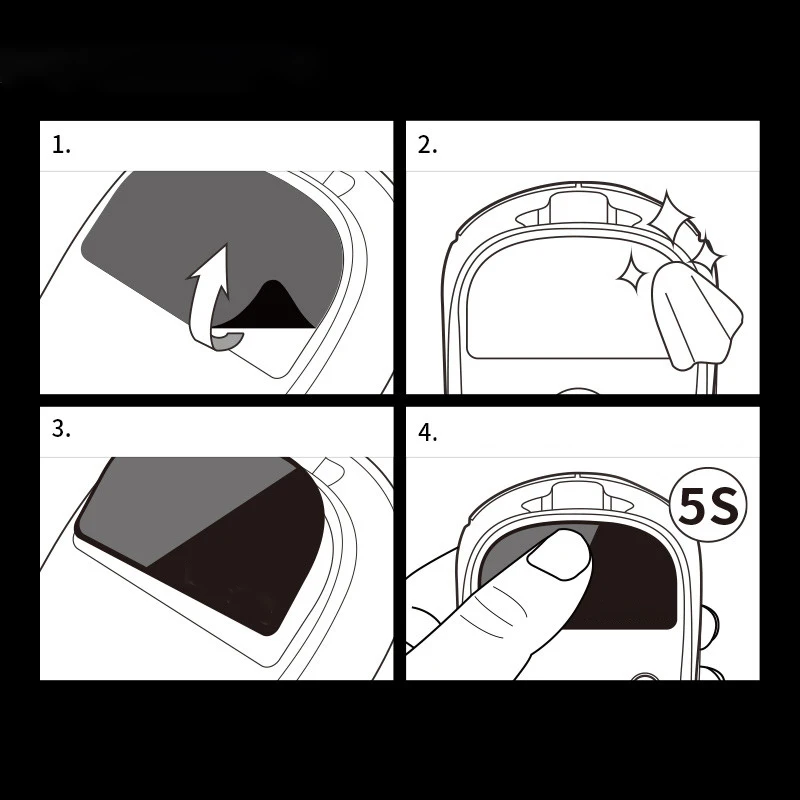 1.

2.

3.

4.

5S