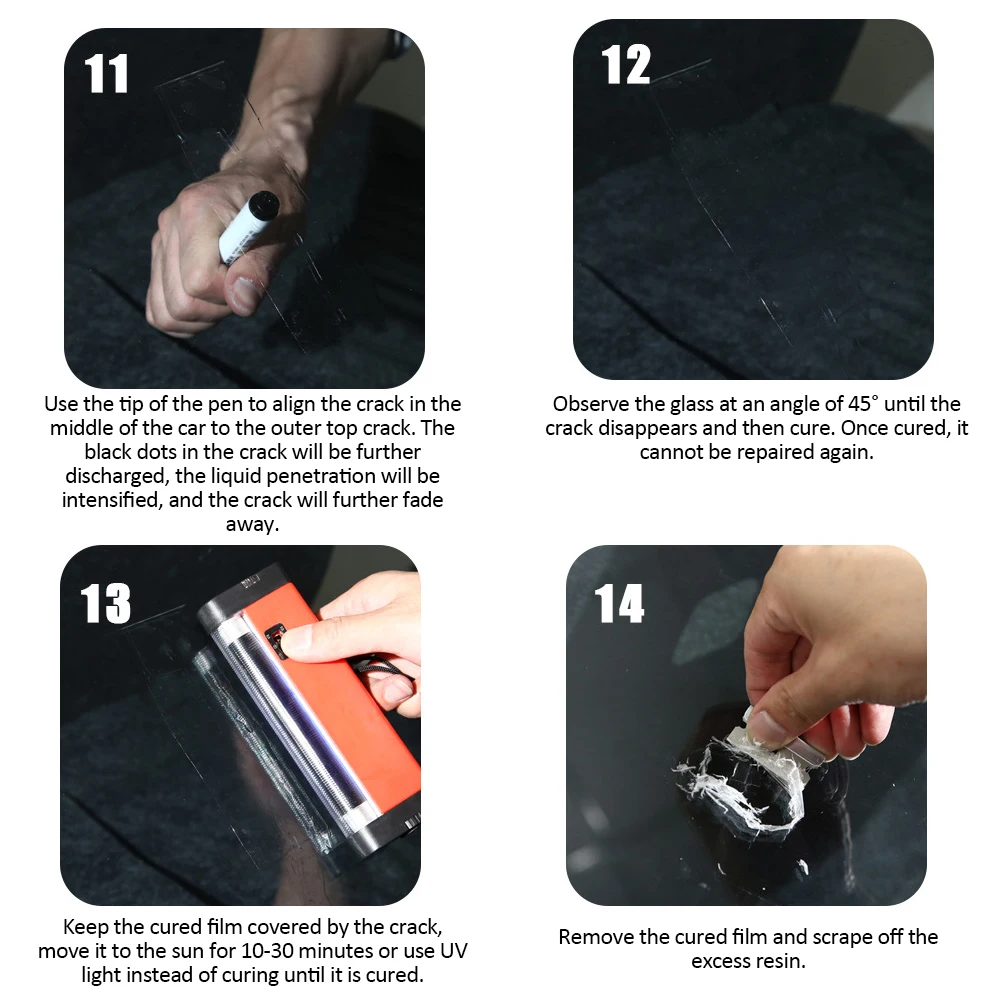 11

Use the tip of the pen to align the crack in the middle of the car to the outer top crack. The black dots in the crack will be further discharged, the liquid penetration will be intensified, and the crack will further fade away.

12

Observe the glass at an angle of 45° until the crack disappears and then cure. Once cured, it cannot be repaired again.

13

Keep the cured film covered by the crack, move it to the sun for 10-30 minutes or use UV light instead of curing until it is cured.

14

Remove the cured film and scrape off the excess resin.