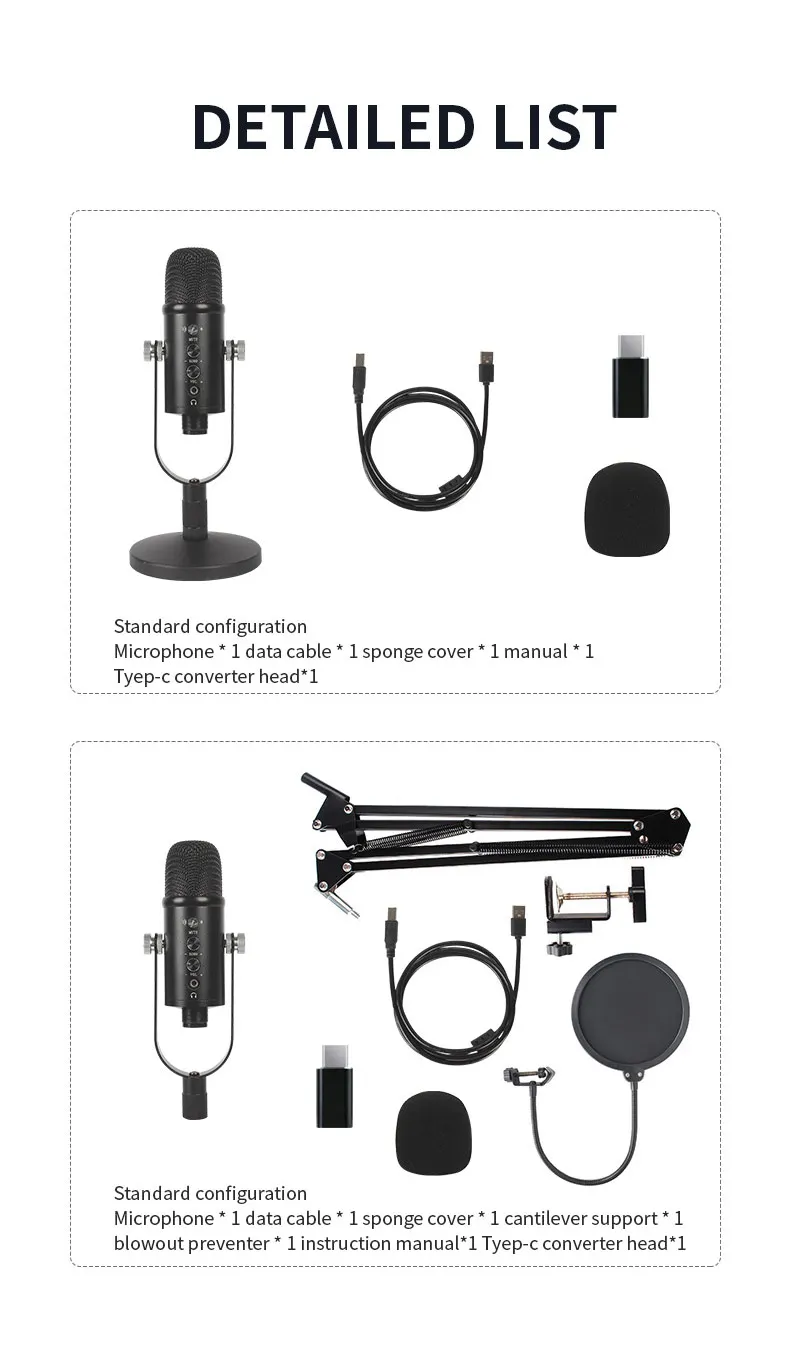 DETAILED LIST

Standard configuration
Microphone * 1 data cable * 1 sponge cover * 1 manual * 1 Tyep-c converter head*1

Standard configuration
Microphone * 1 data cable * 1 sponge cover * 1 cantilever support * 1 blowout preventer * 1 instruction manual*1 Tyep-c converter head*1