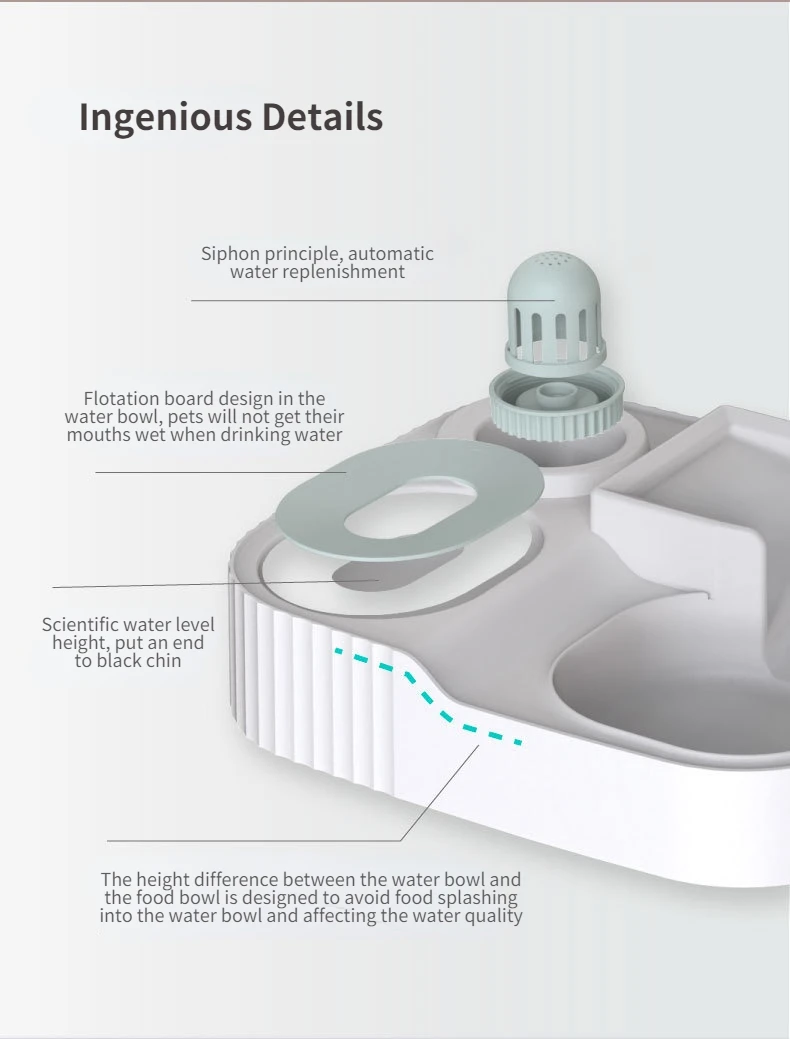 Ingenious Details

Siphon principle, automatic water replenishment

Flotation board design in the water bowl, pets will not get their mouths wet when drinking water

Scientific water level height, put an end to black chin

The height difference between the water bowl and the food bowl is designed to avoid food splashing into the water bowl and affecting the water quality