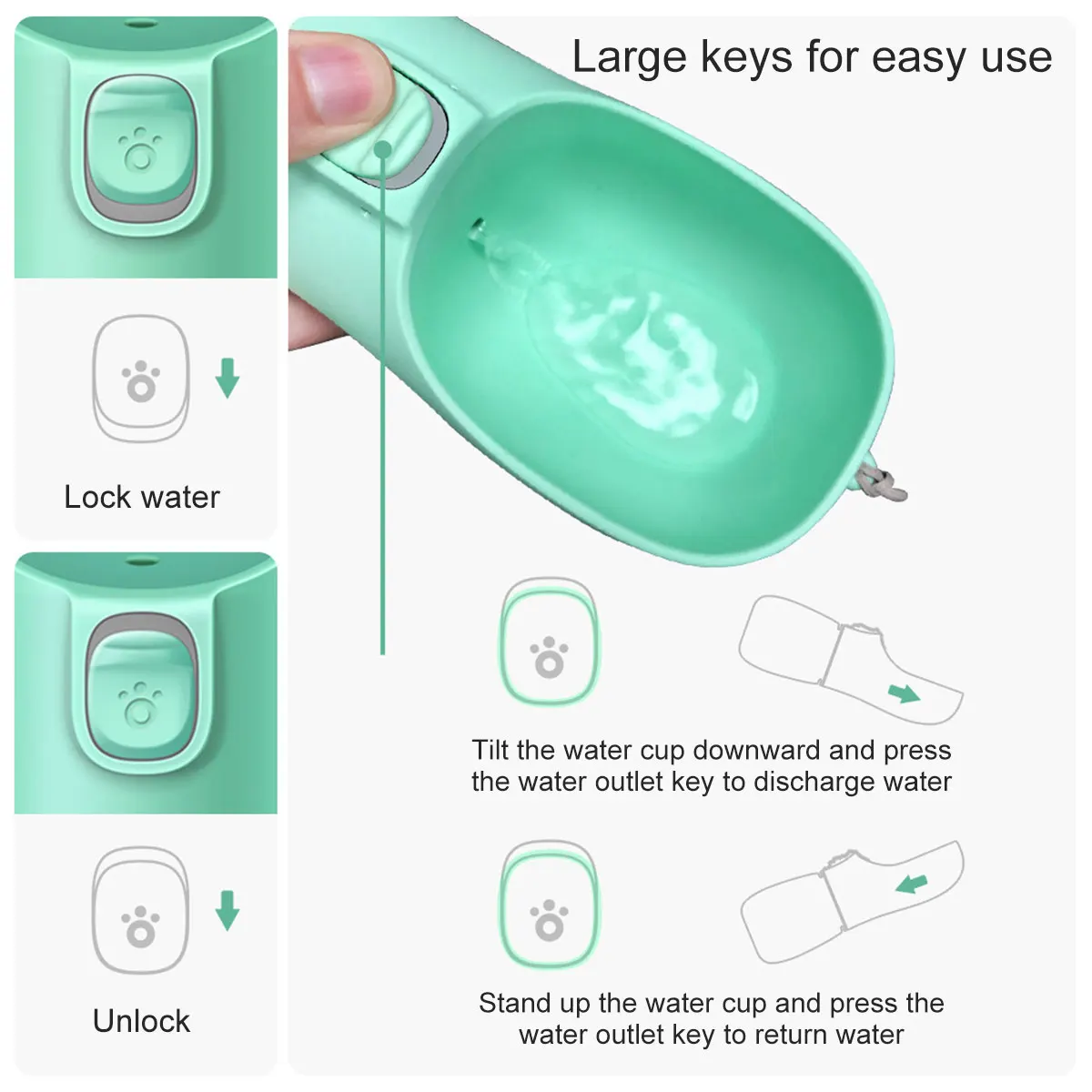 Large keys for easy use

Lock water

Unlock

Tilt the water cup downward and press the water outlet key to discharge water

Stand up the water cup and press the water outlet key to return water