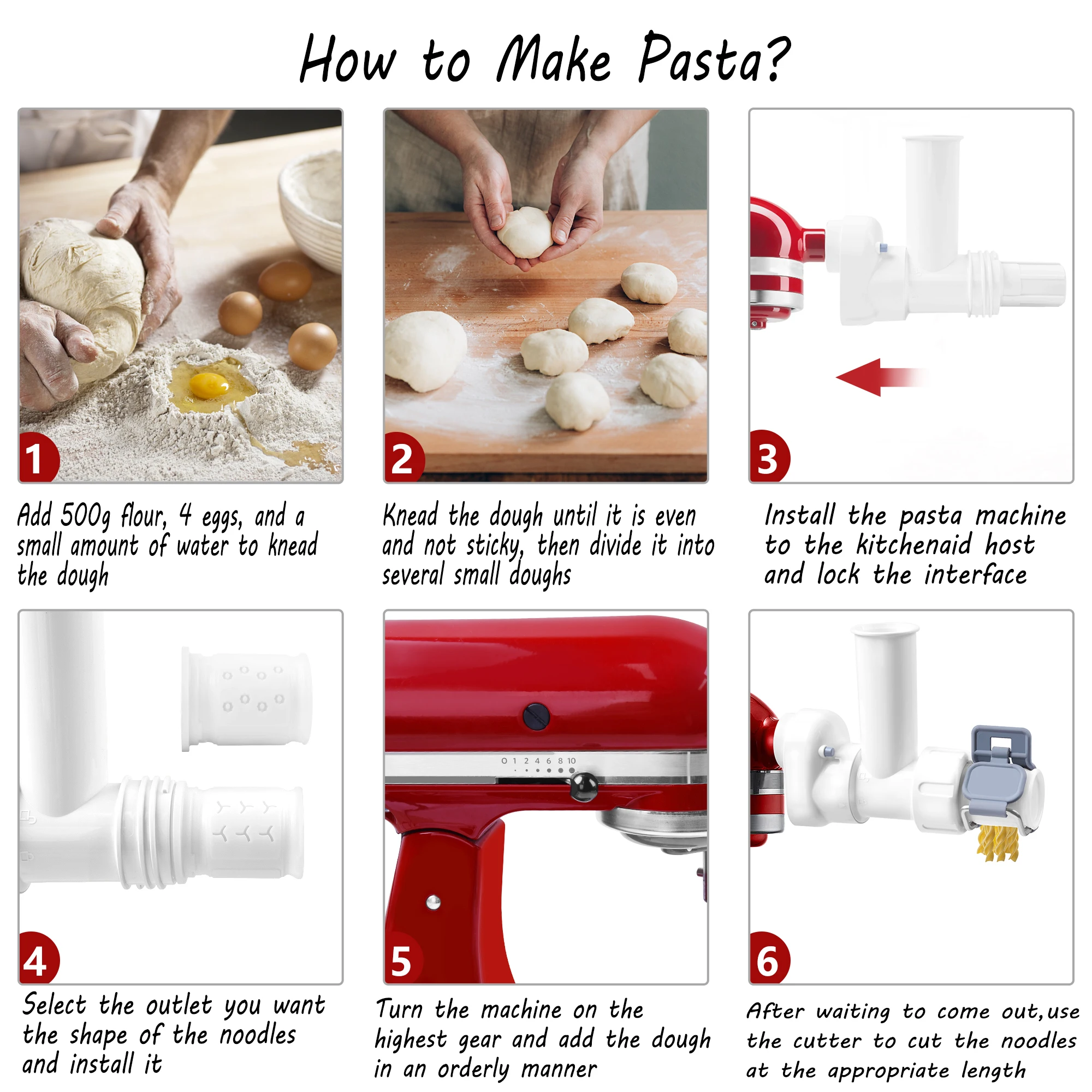 How to Make Pasta?

1

Add 500g flour, 4 eggs, and a small amount of water to knead the dough

2

Knead the dough until it is even and not sticky, then divide it into several small doughs

3

Install the pasta machine to the kitchenaid host and lock the interface

4

Select the outlet you want the shape of the noodles and install it

0 1 2 4 6 8 10

5

Turn the machine on the highest gear and add the dough in an orderly manner

6

After waiting to come out,use the cutter to cut the noodles at the appropriate length